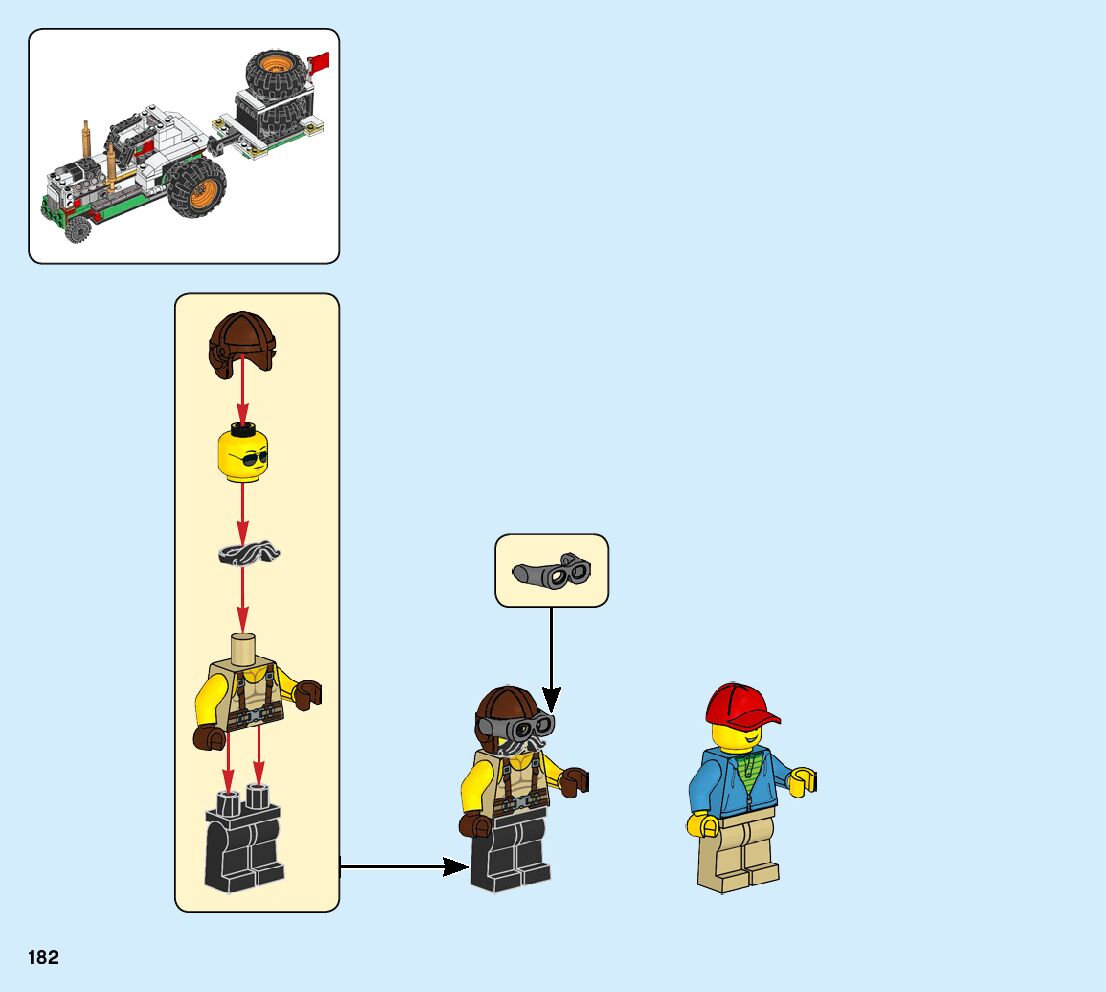 182