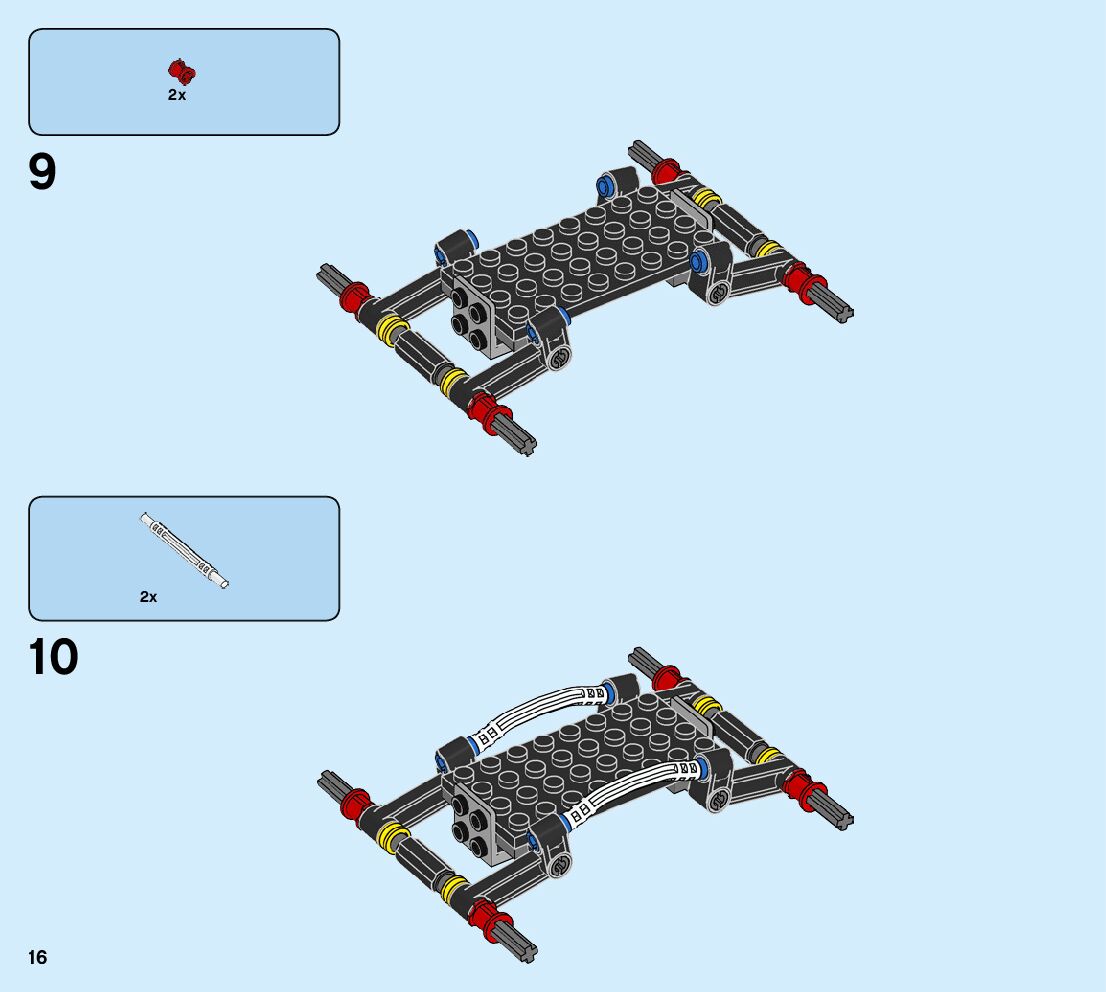 2x

9

2x

10

16