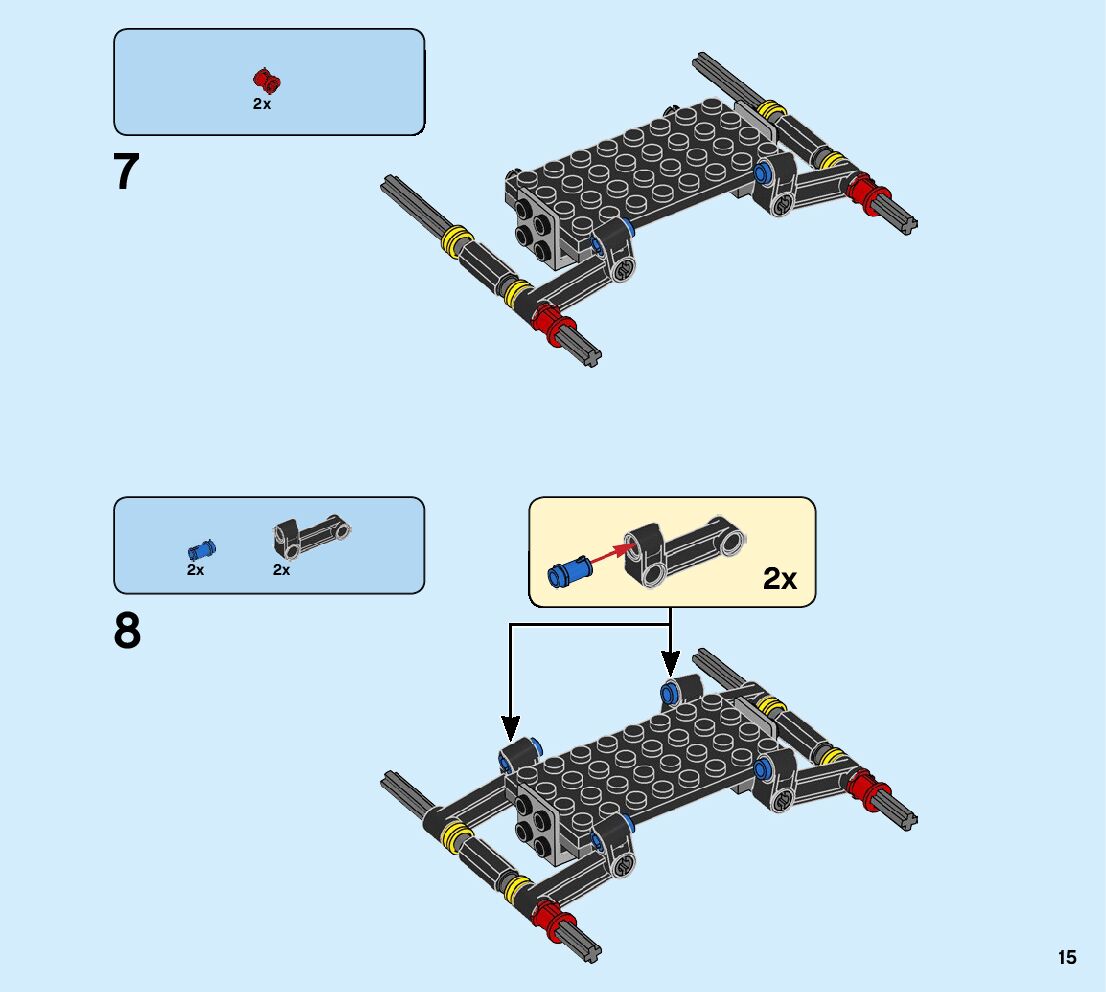 2x

7

2x 2x

8

2x

15