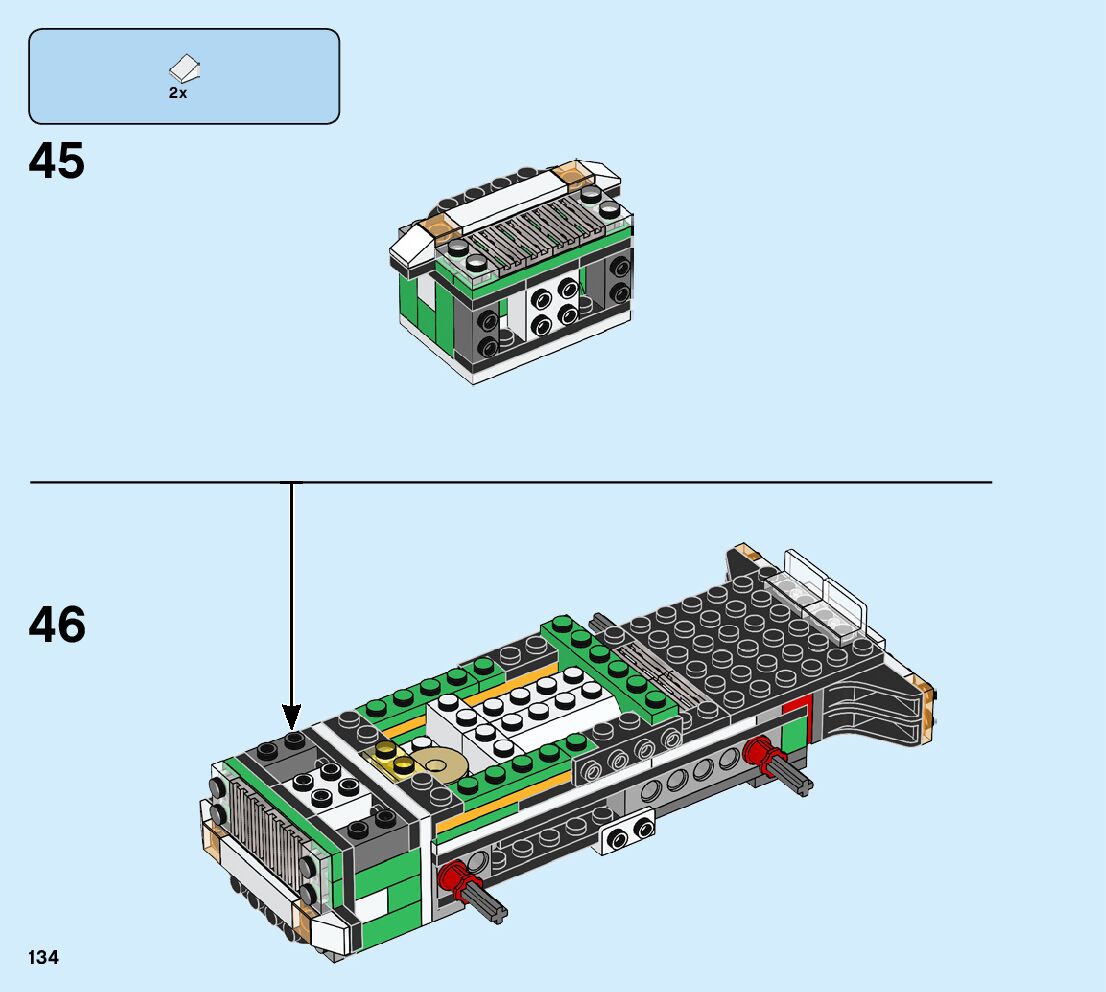 2x

45

46

134