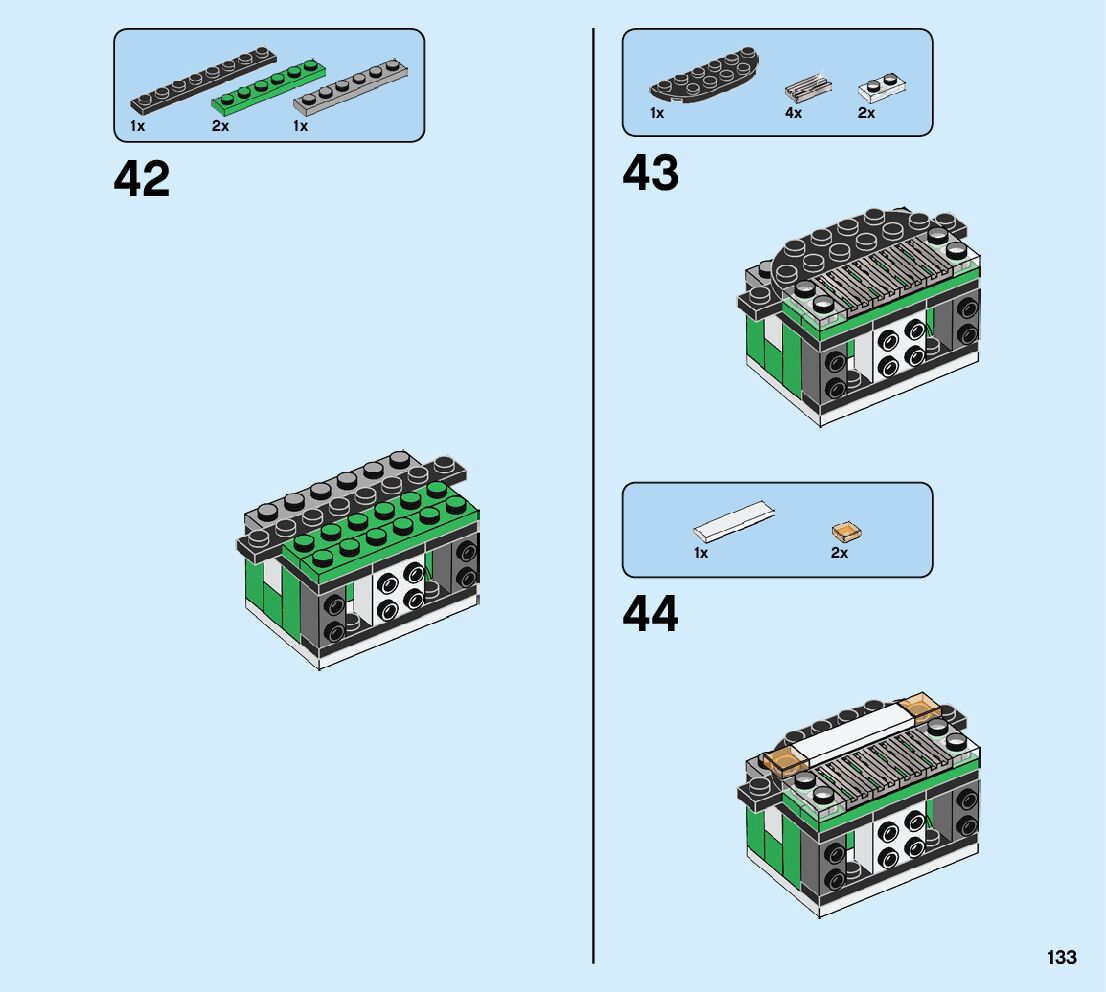 1x 2x 1x

42

1x 4x 2x

43

1x 2x

44

133