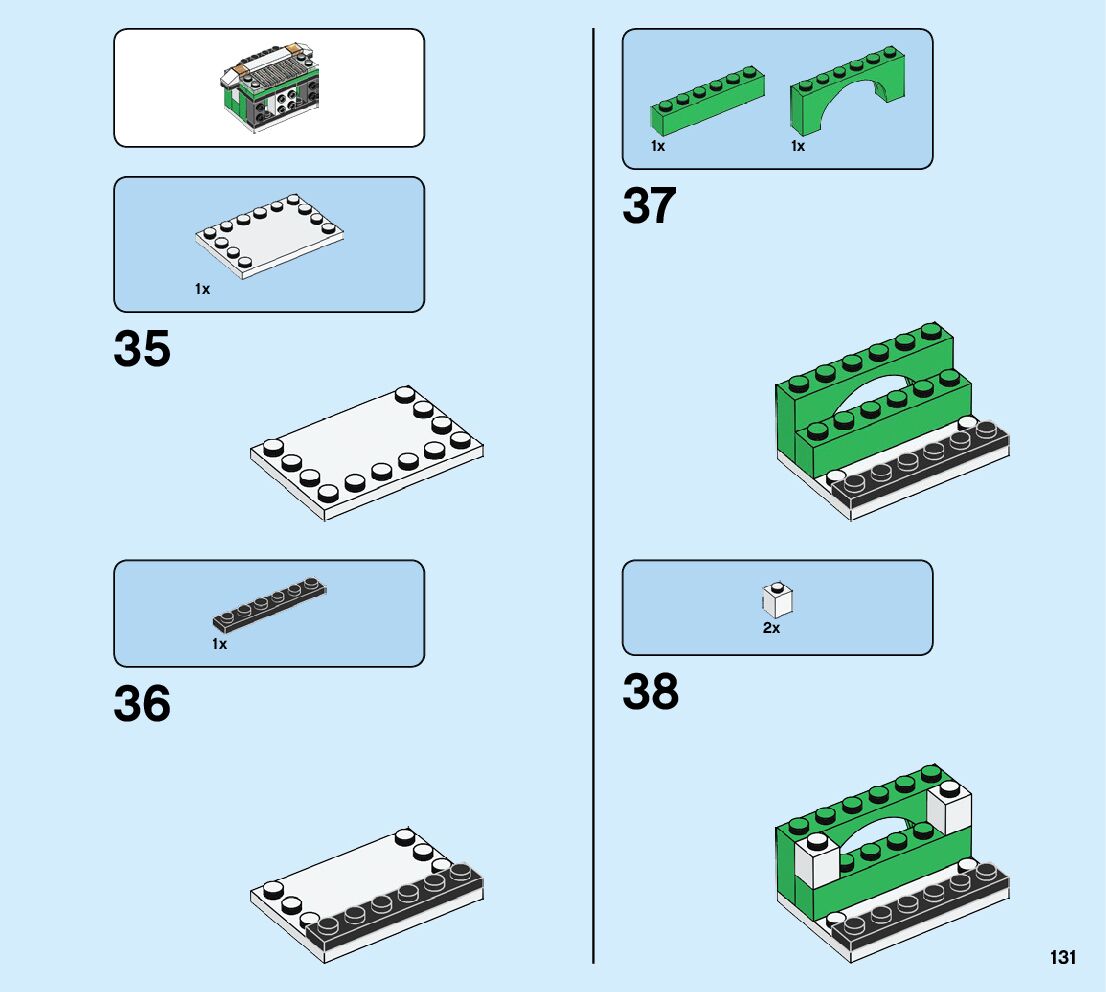 1x

35

1x

36

1x 1x

37

2x

38

131