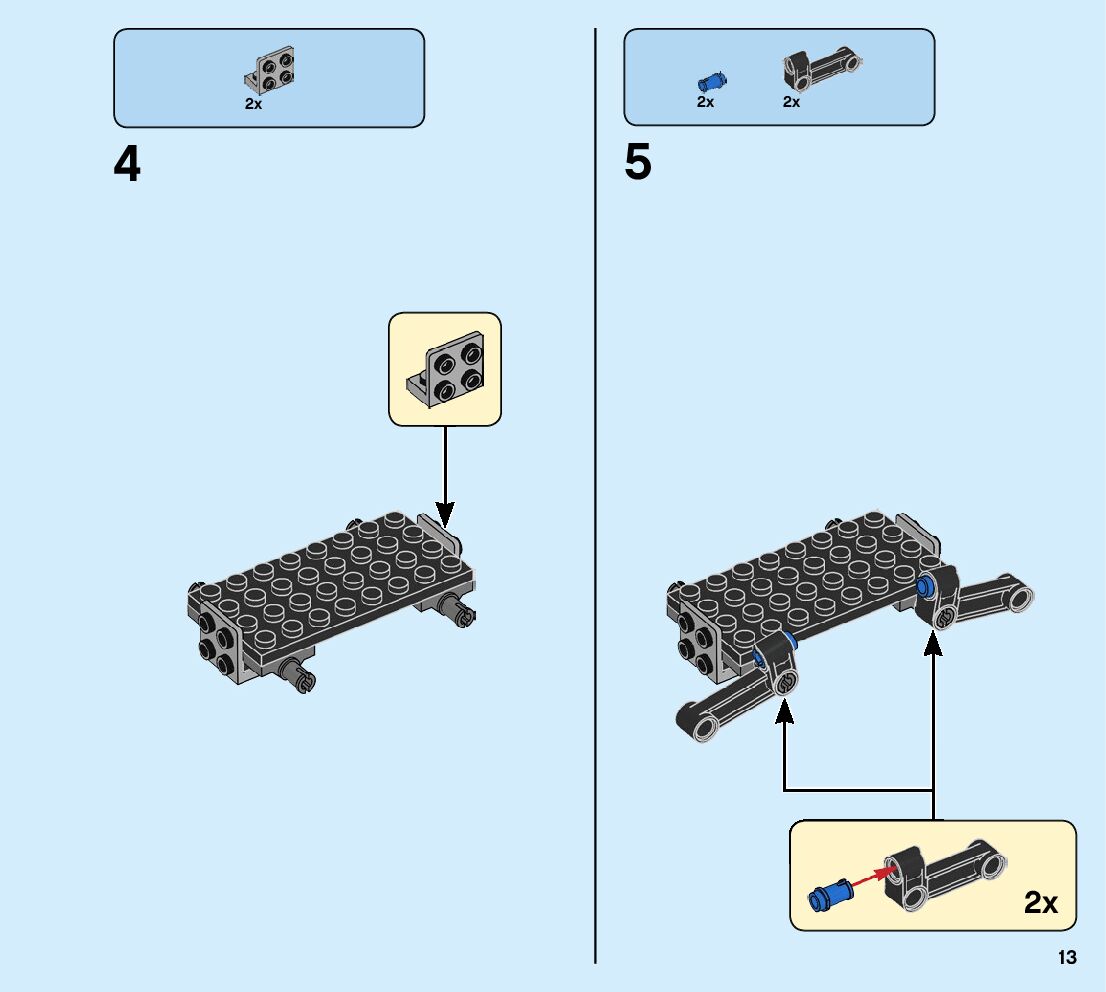 2x

4

2x 2x

5

2x

13