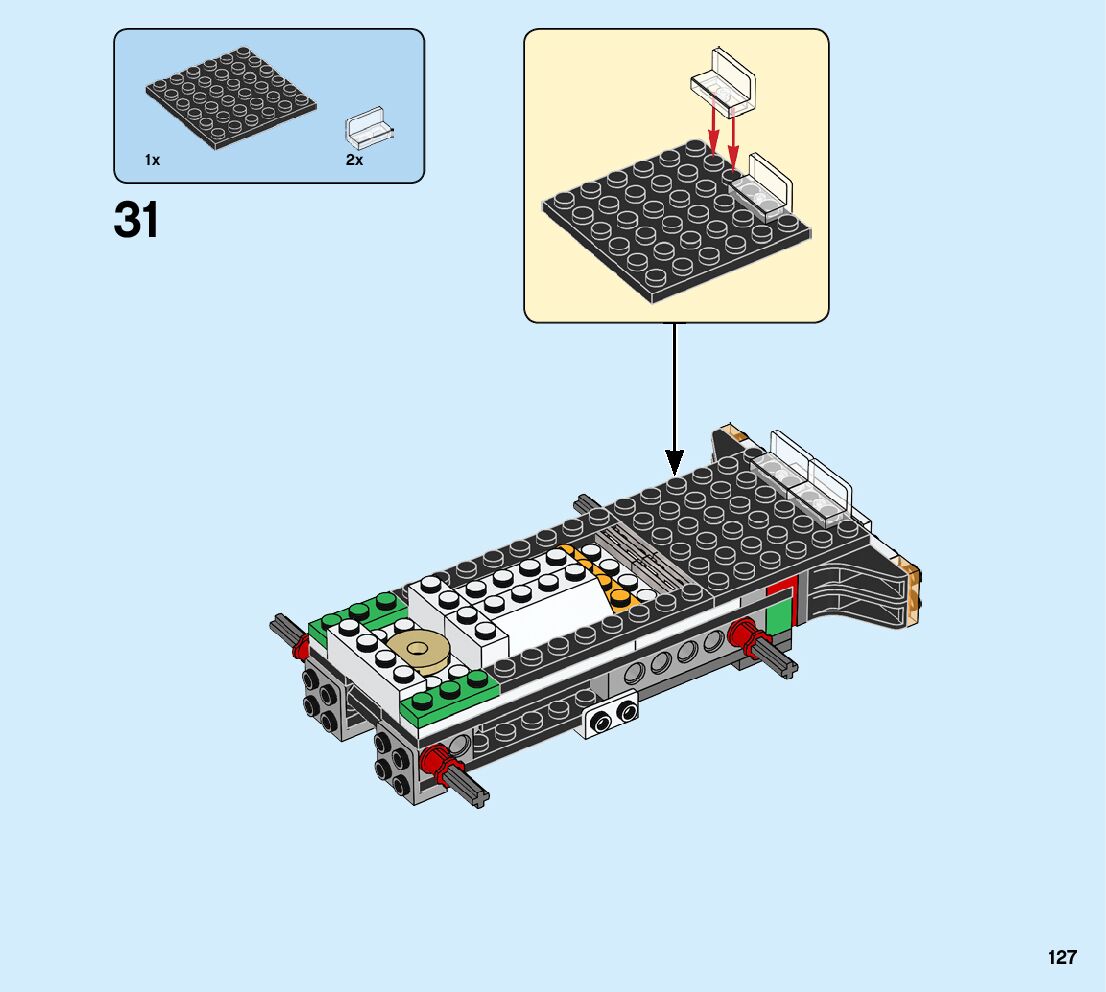 1x

2x

31

127