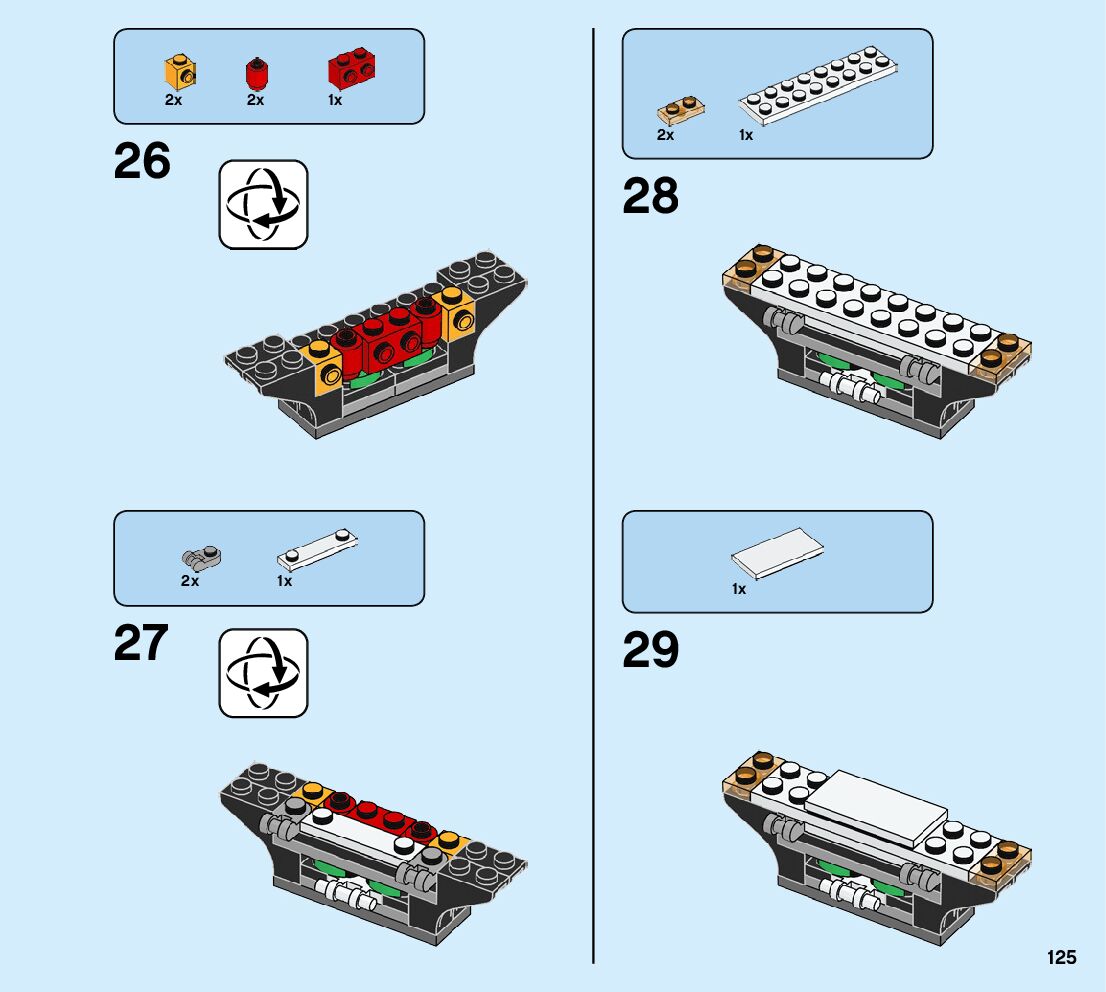 2x 2x 1x

26

2x 1x

27

2x 1x

28

1x

29

125