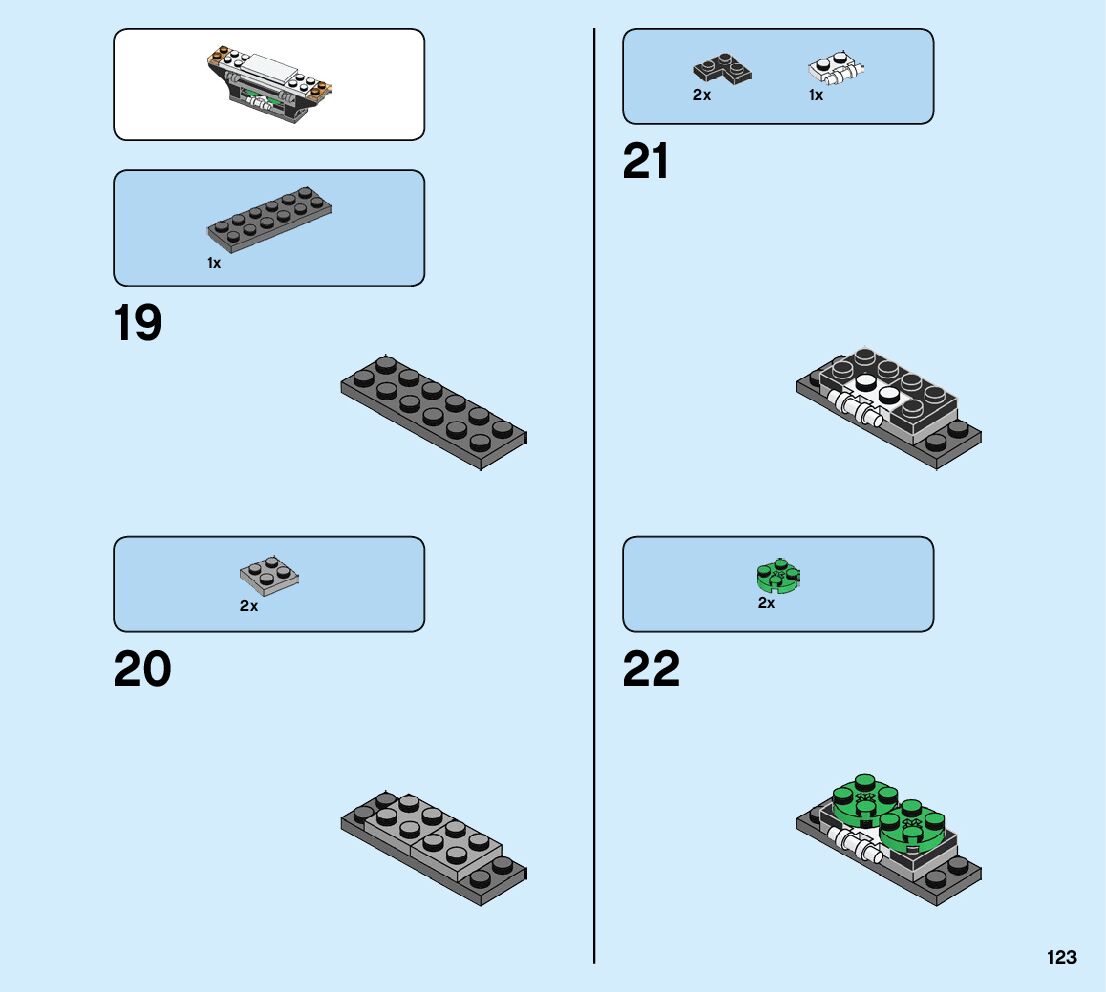 1x

19

2x

20

2x 1x

21

2x

22

123