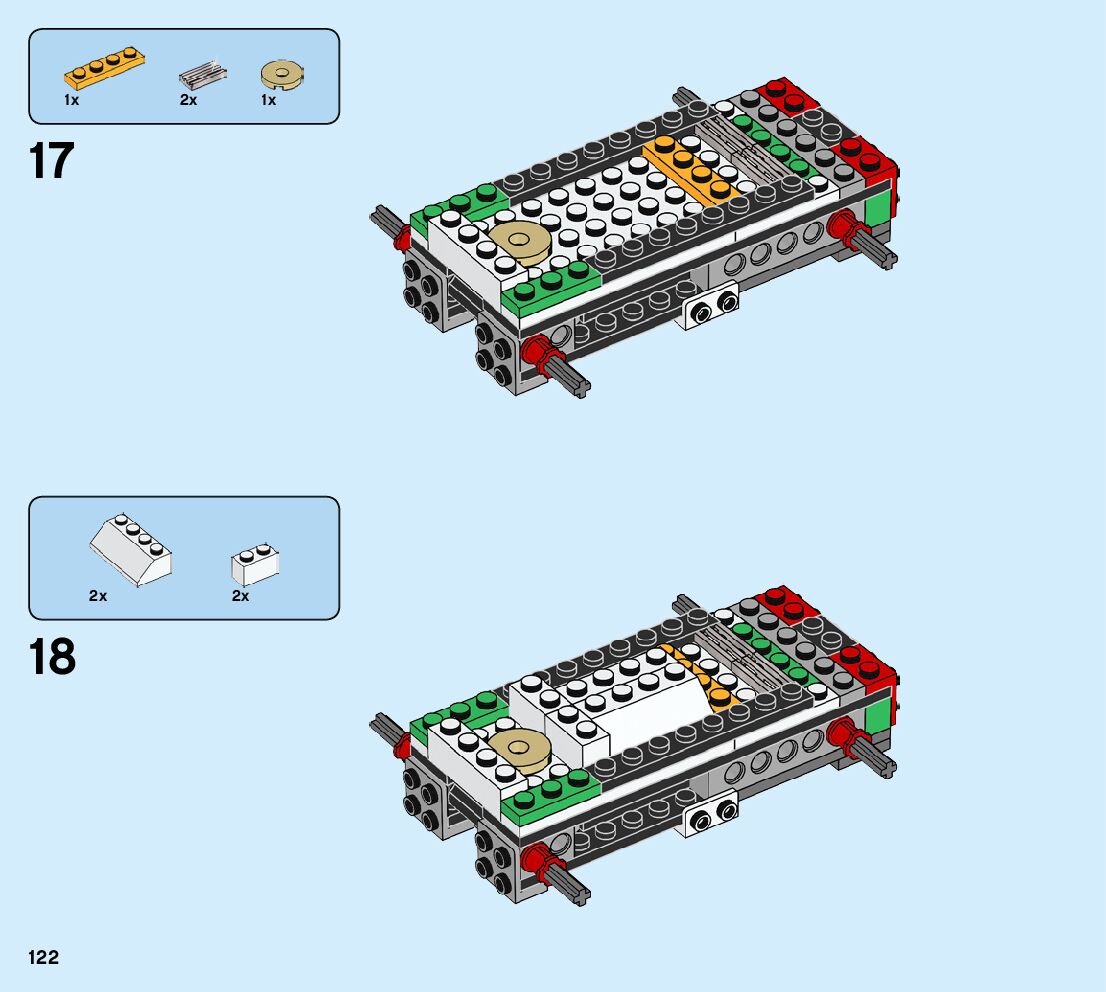 1x 2x 1x

17

2x 2x

18

122