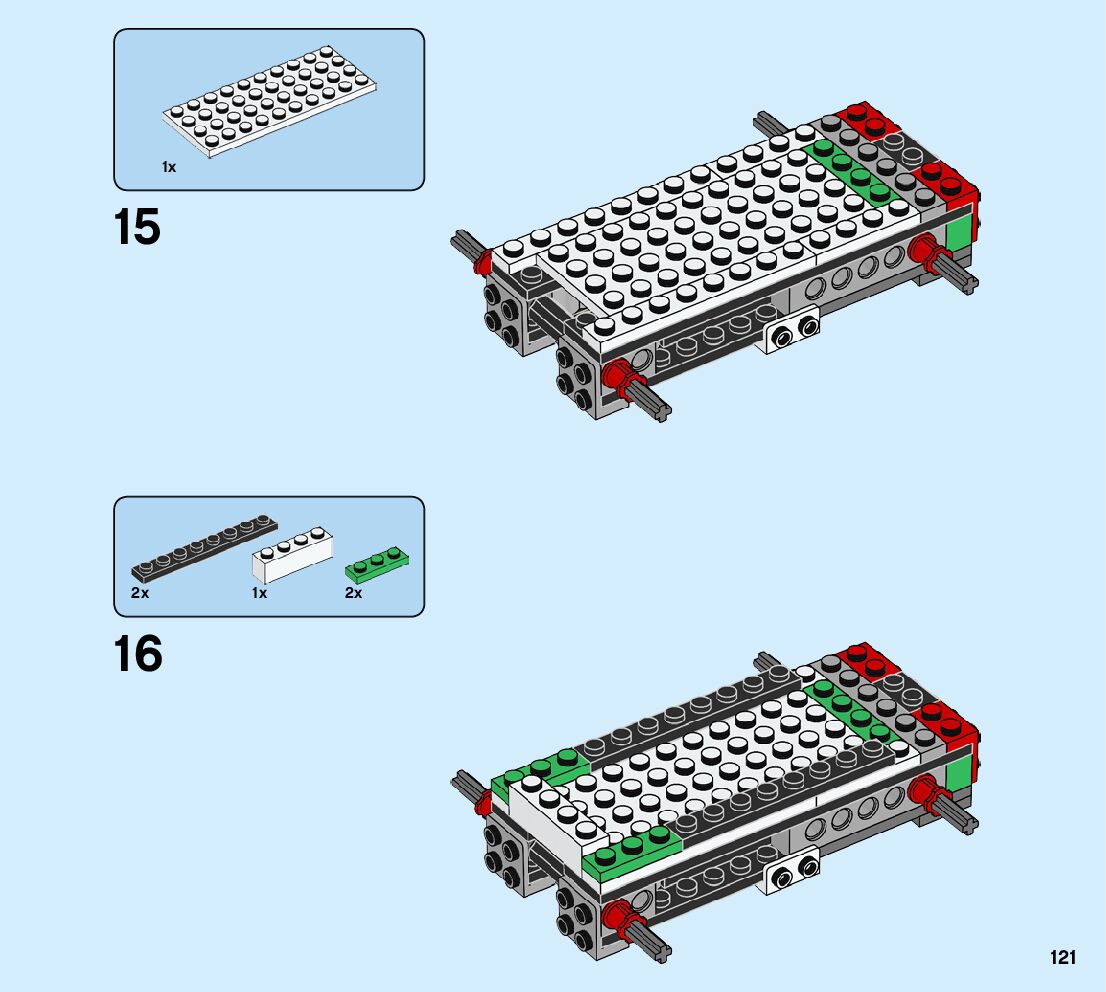 1x

15

2x 1x 2x

16

121