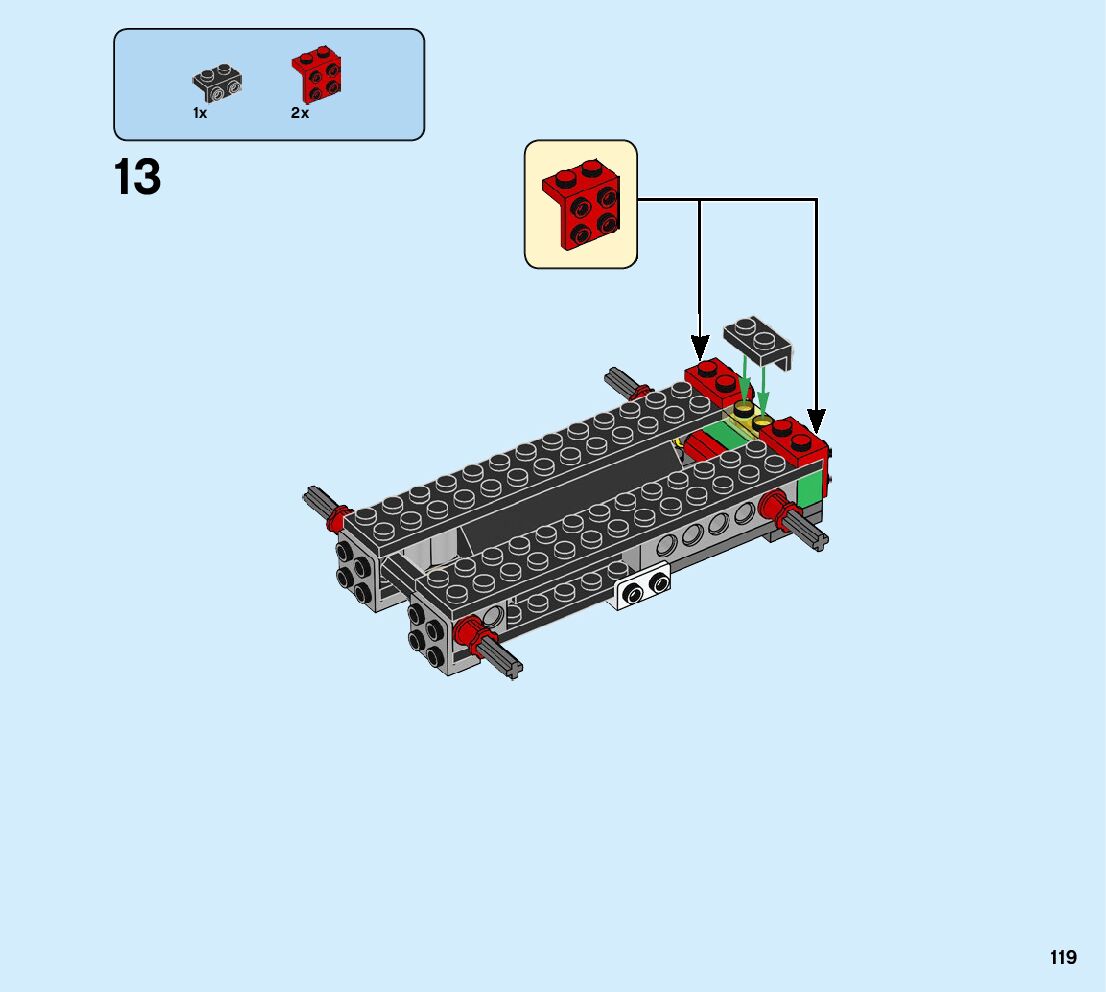 1x

2x

13

119