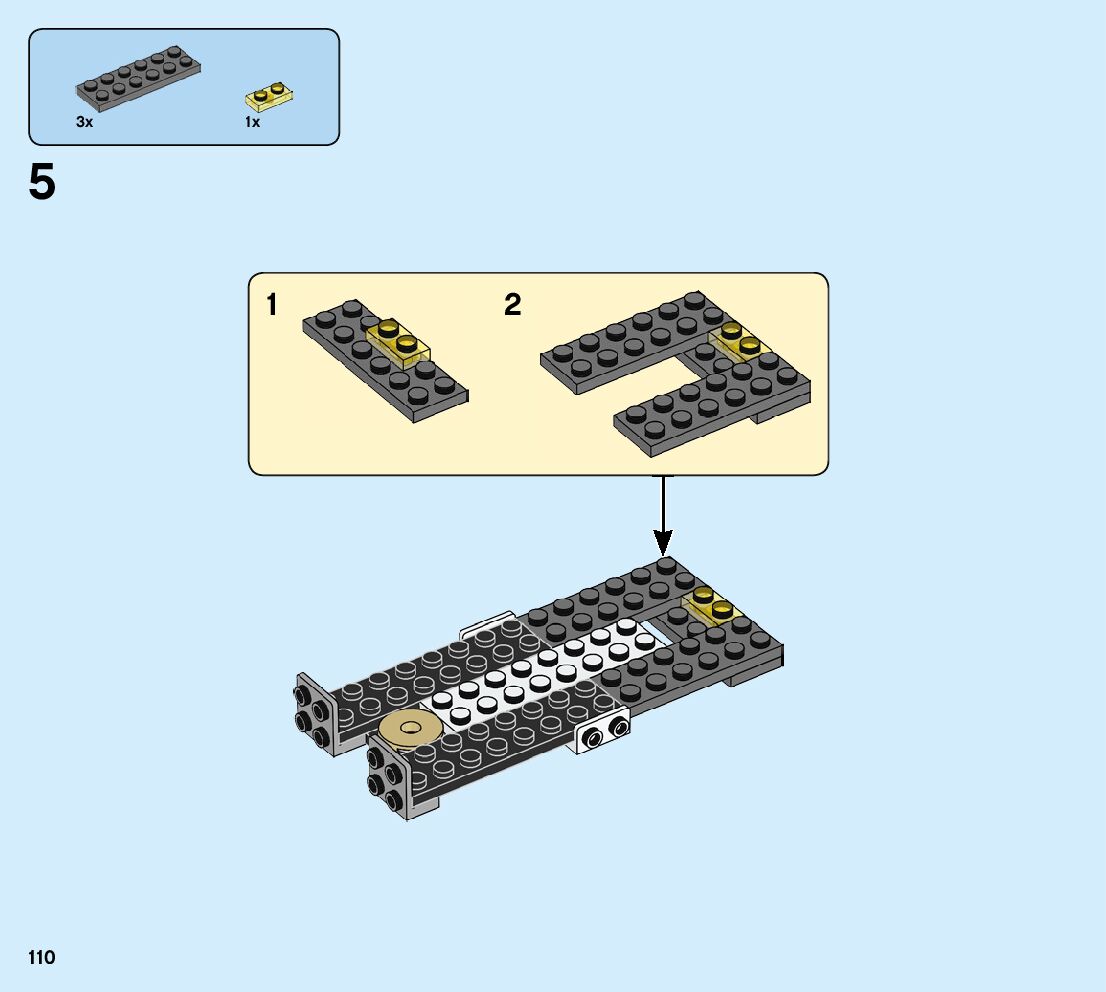 3x
1x

5

1
2

110