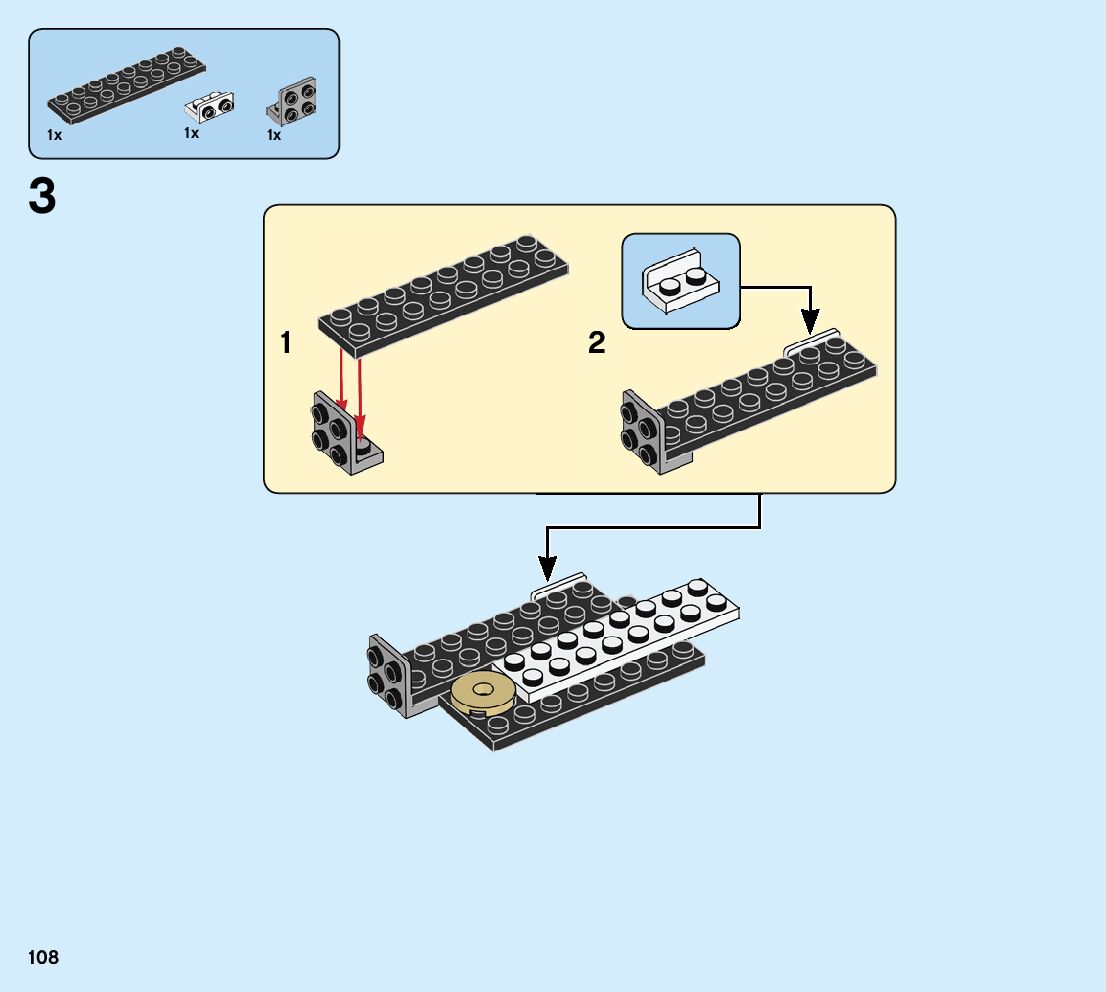 1x
1x
1x

3

1

2

108