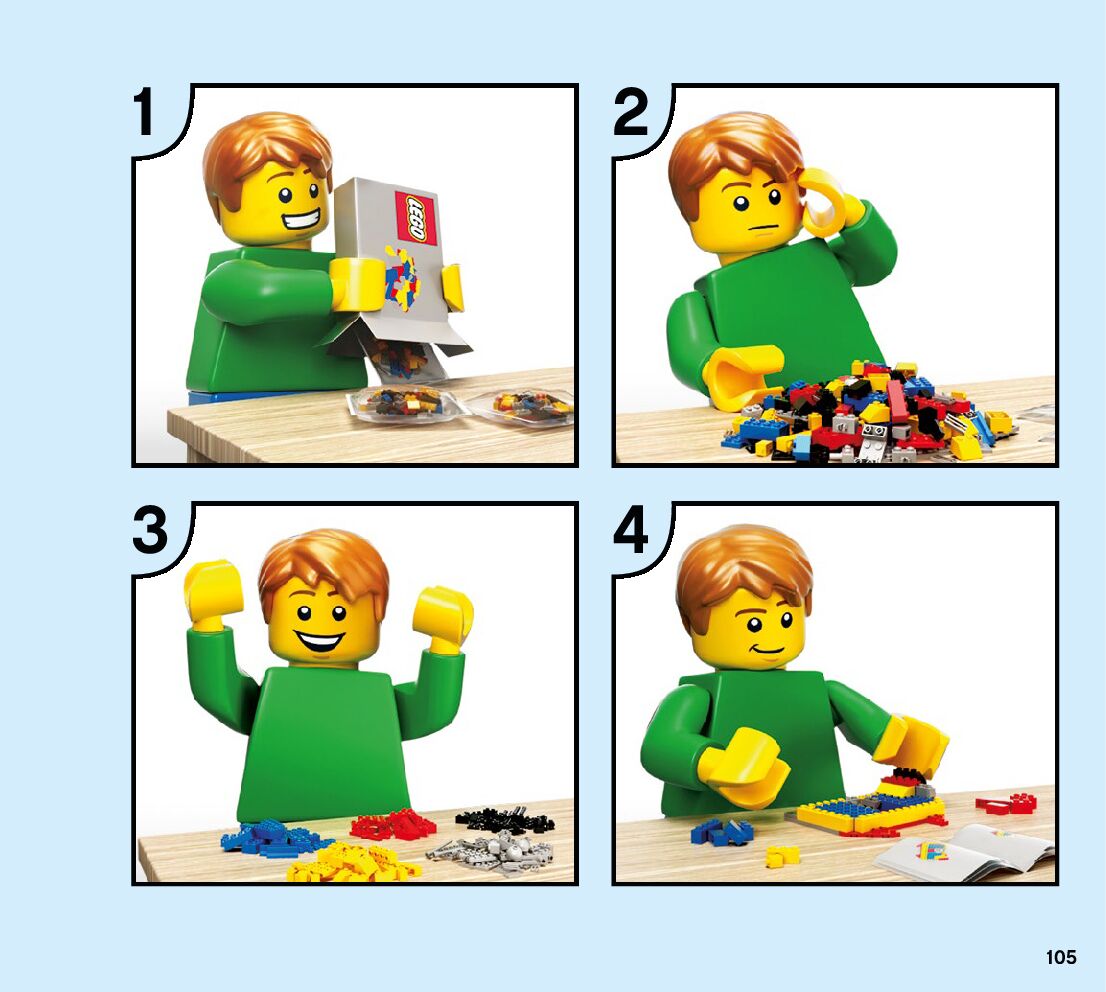 1

LEGO

2

3

4

105