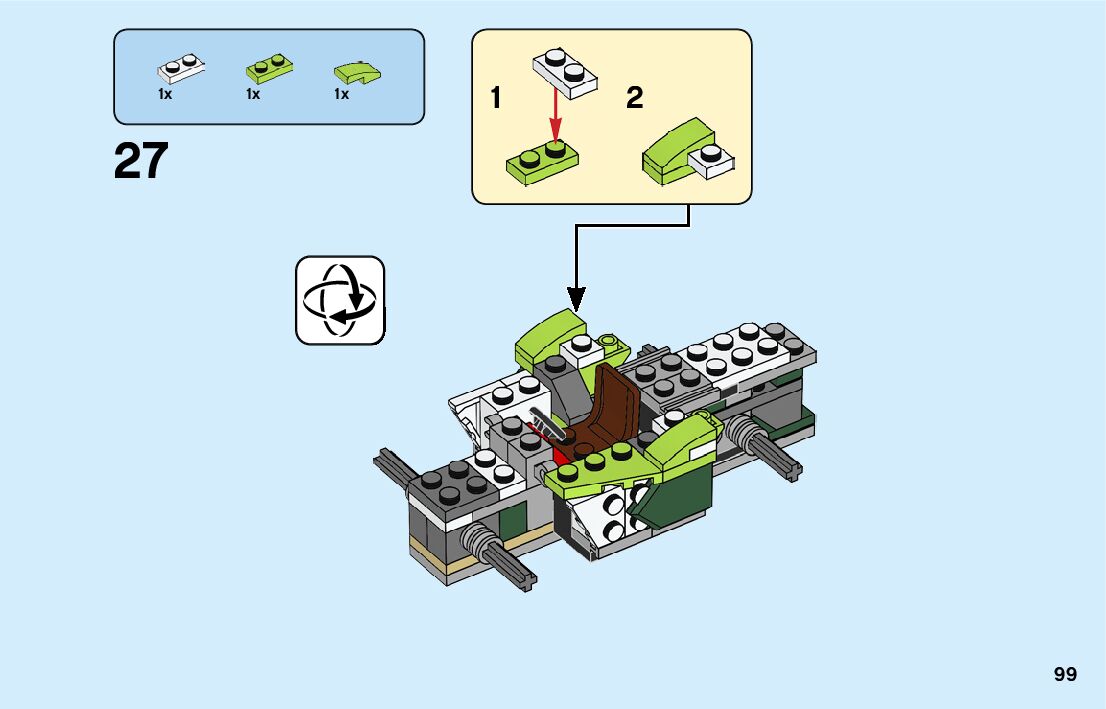 1x 1x 1x

27

1

2

99