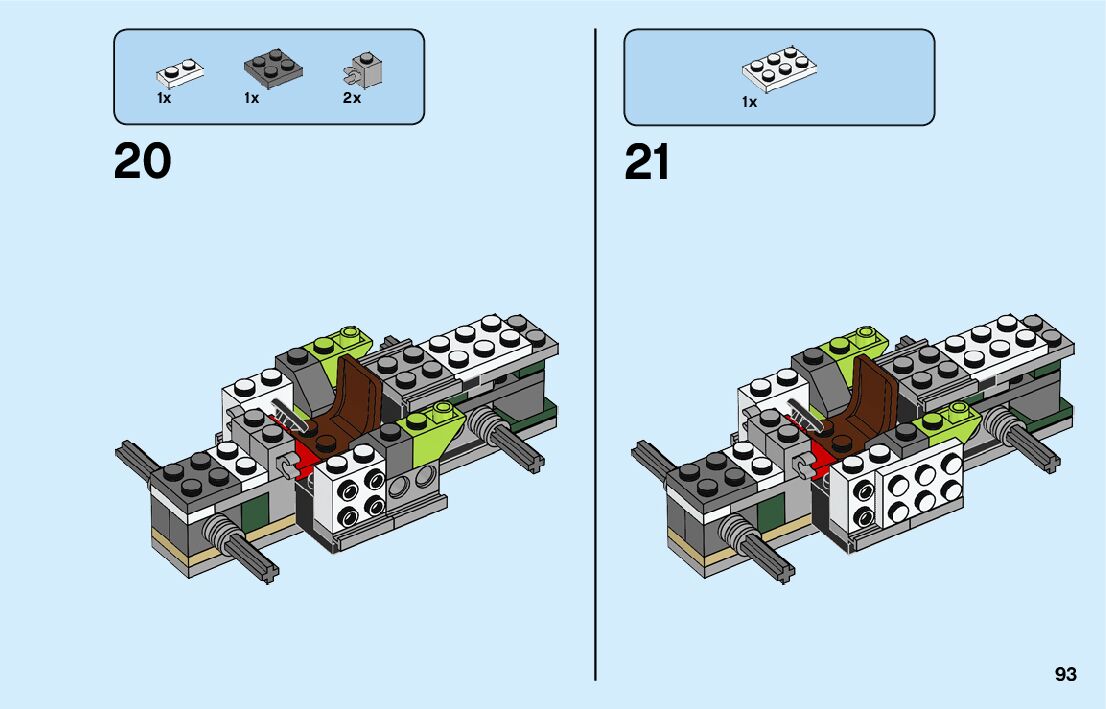 1x 1x 2x

20

1x

21

93