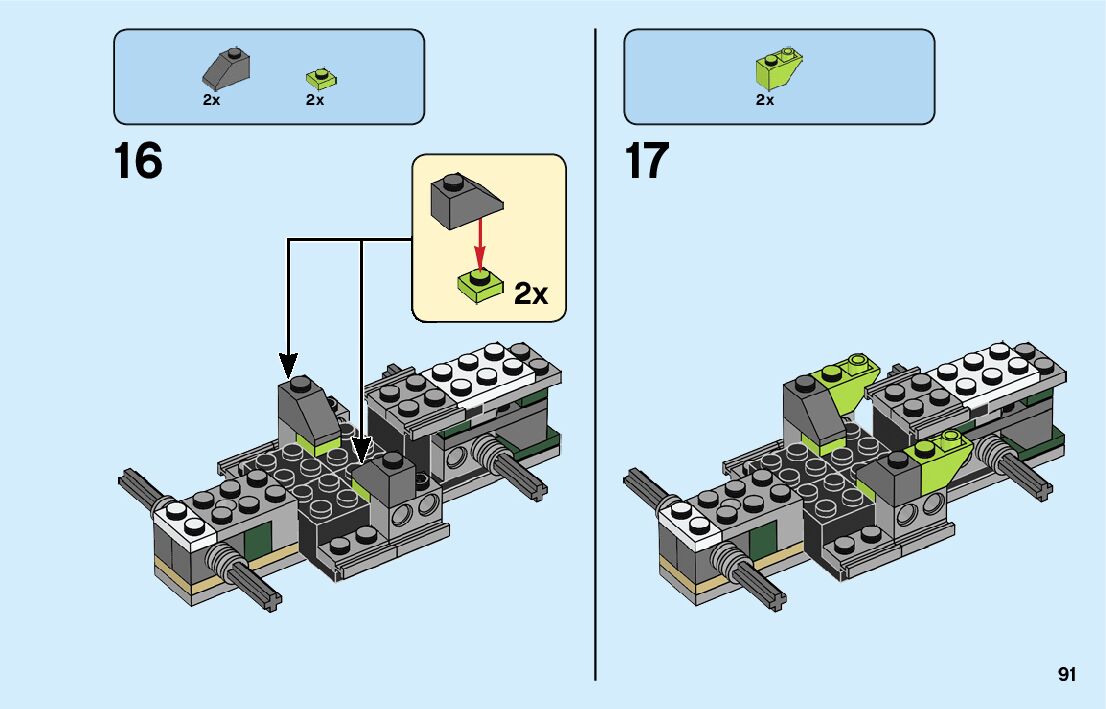 2x 2x

16

2x

2x

17

91