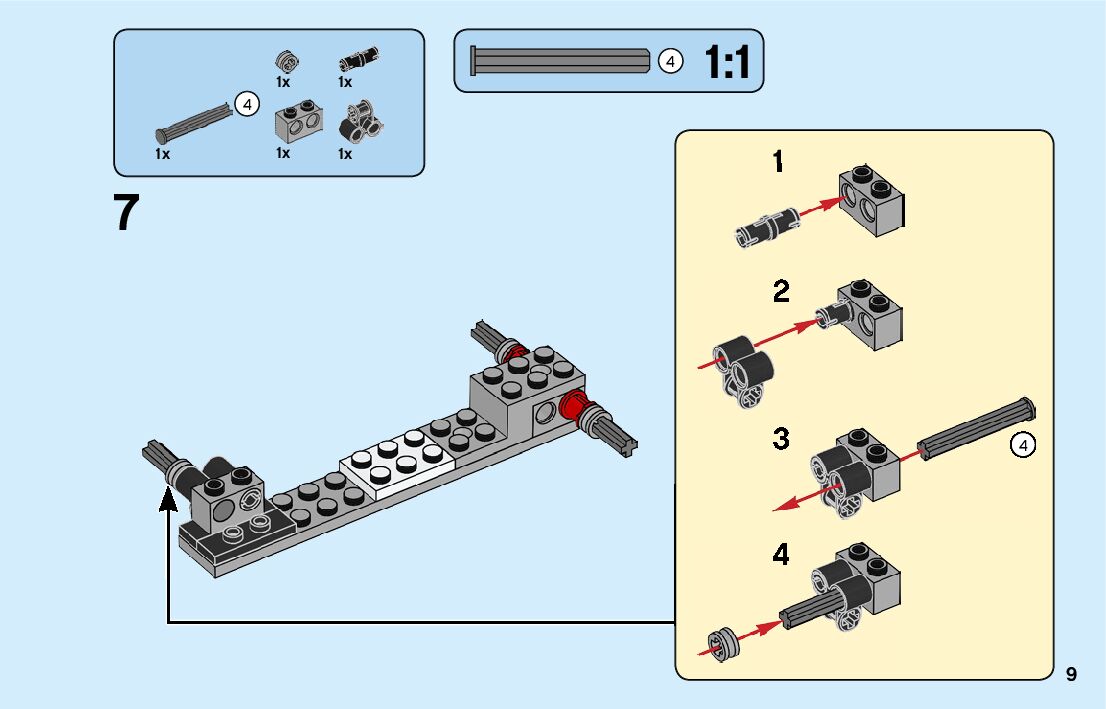 1x 1x
4
1x 1x 1x

4 1:1

7

1
2
3
4
4

9