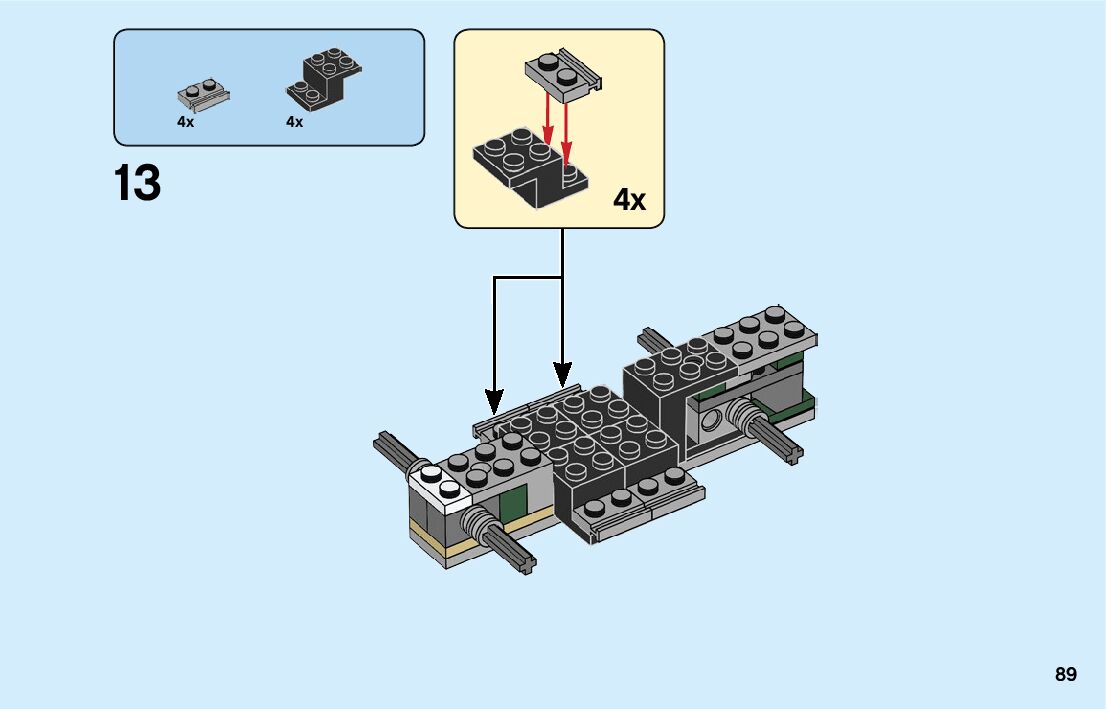 4x
4x

13

4x

89