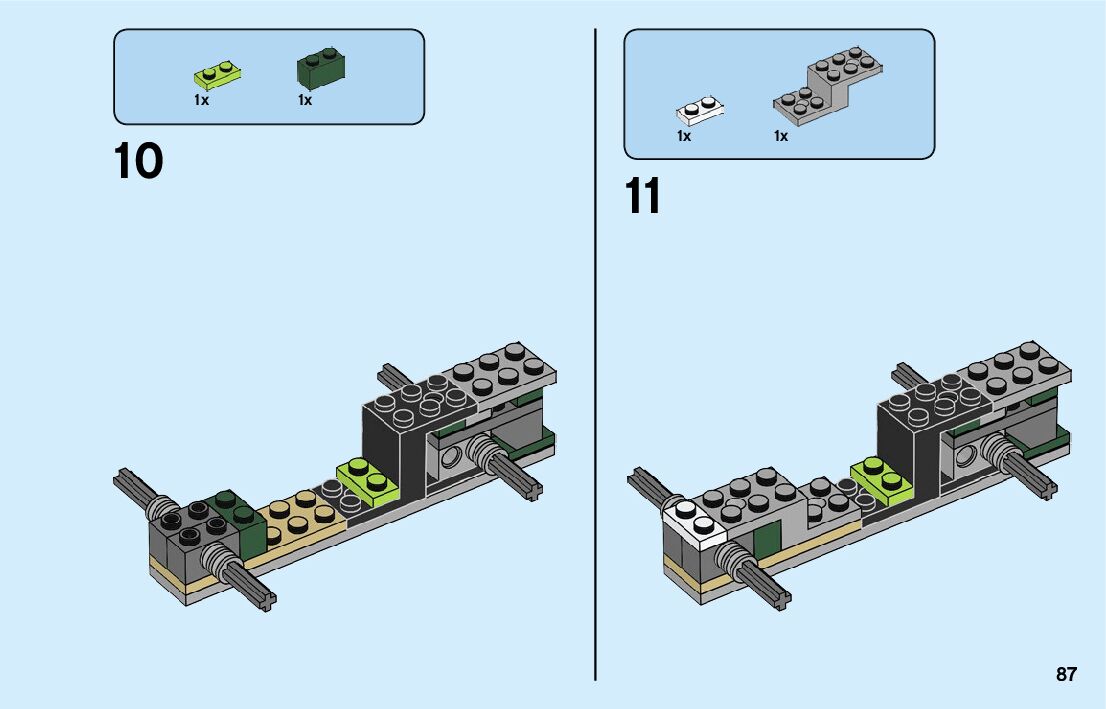 1x 1x

10

1x 1x

11

87