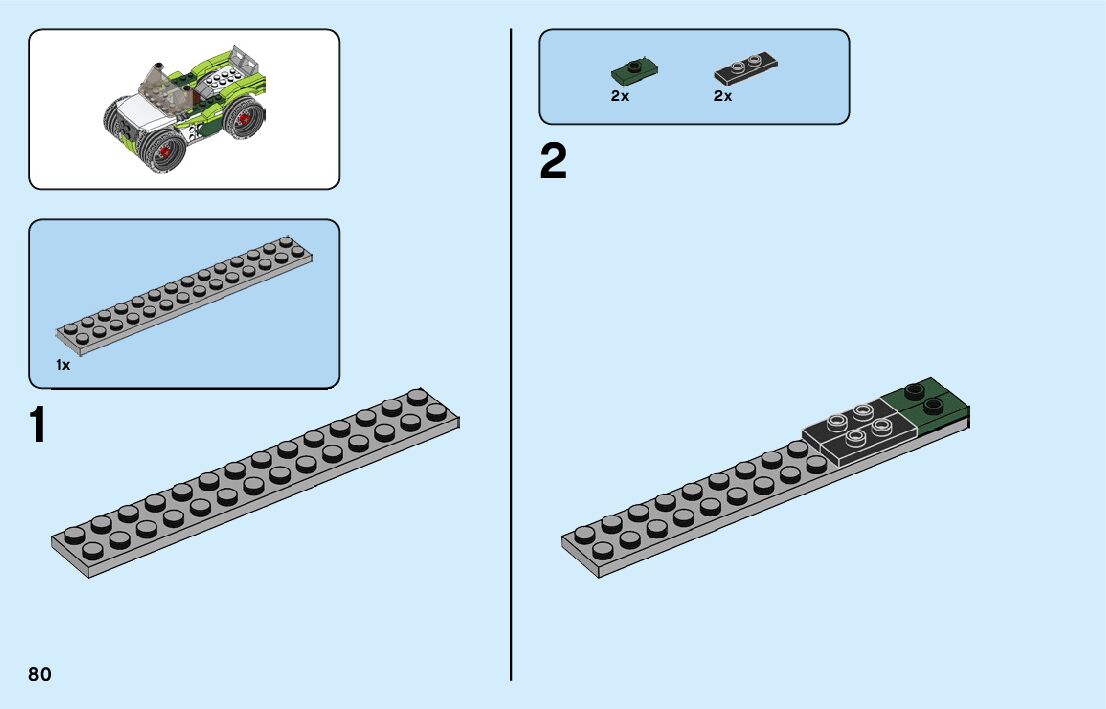 1x

1

80

2x 2x

2