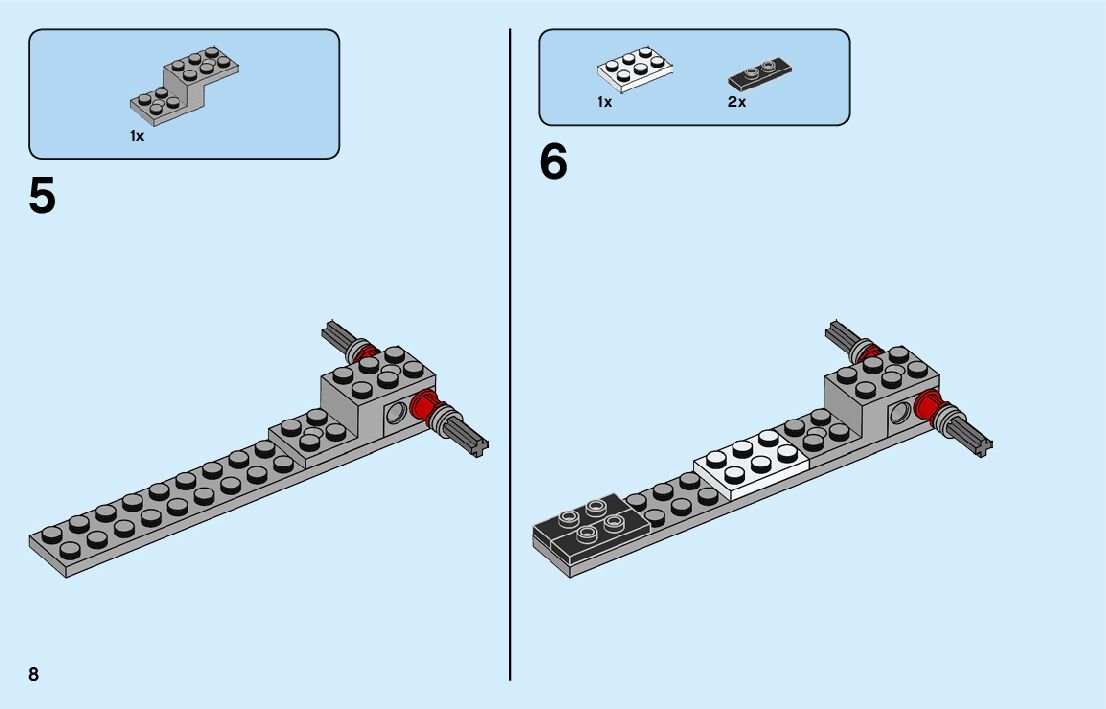 1x

5

1x

2x

6

8