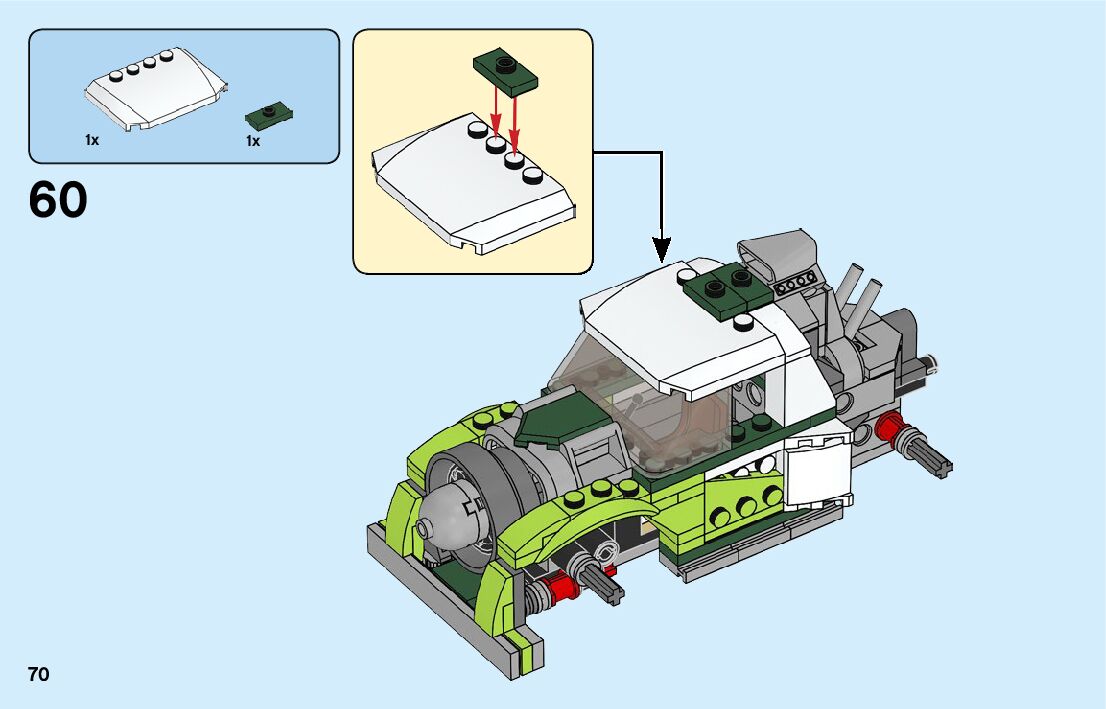 1x

1x

60

70