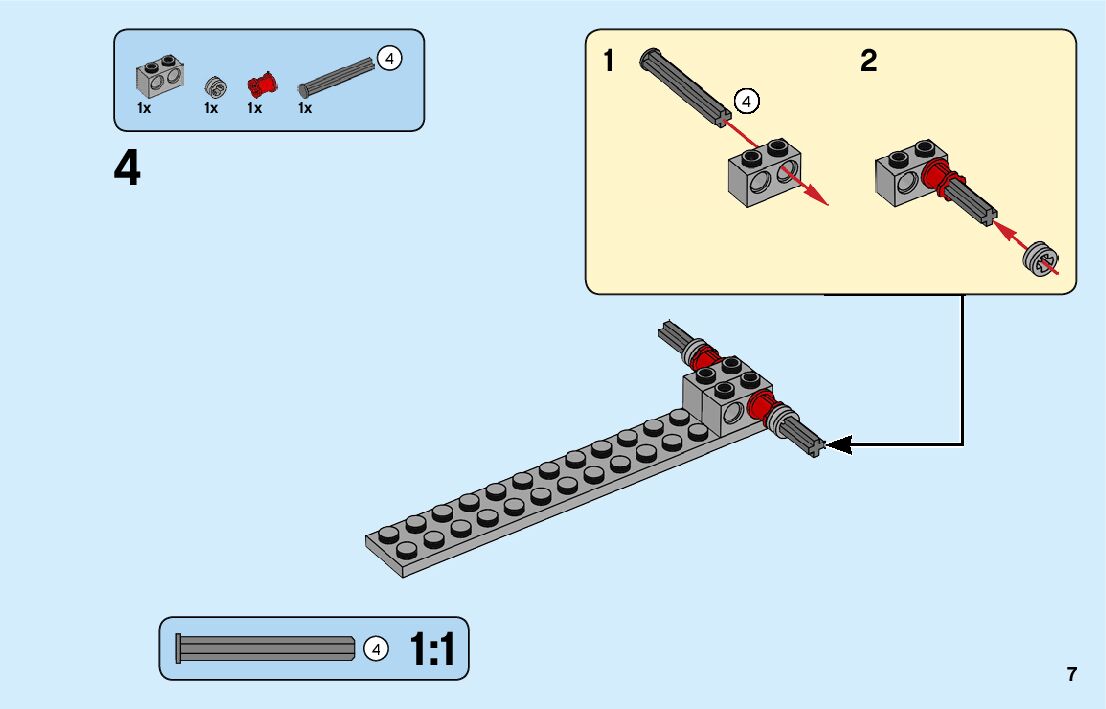 4
1x 1x 1x 1x

4

1
4

2

4 1:1

7