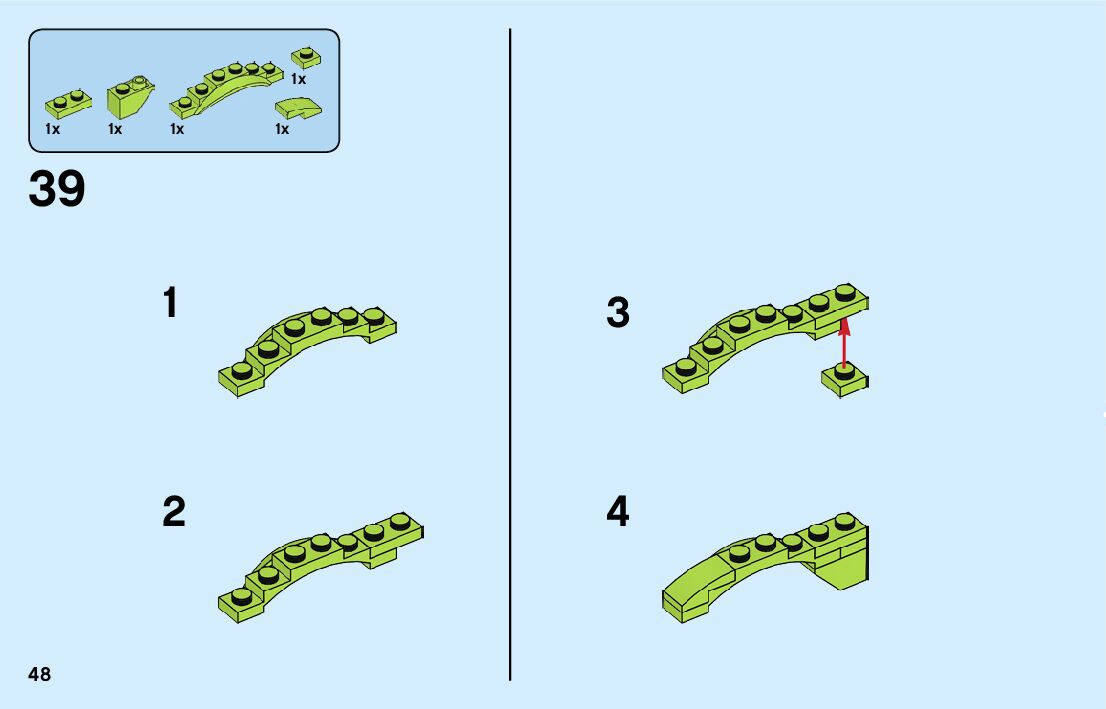 1x
1x 1x 1x 1x

39

1

2

3

4

48