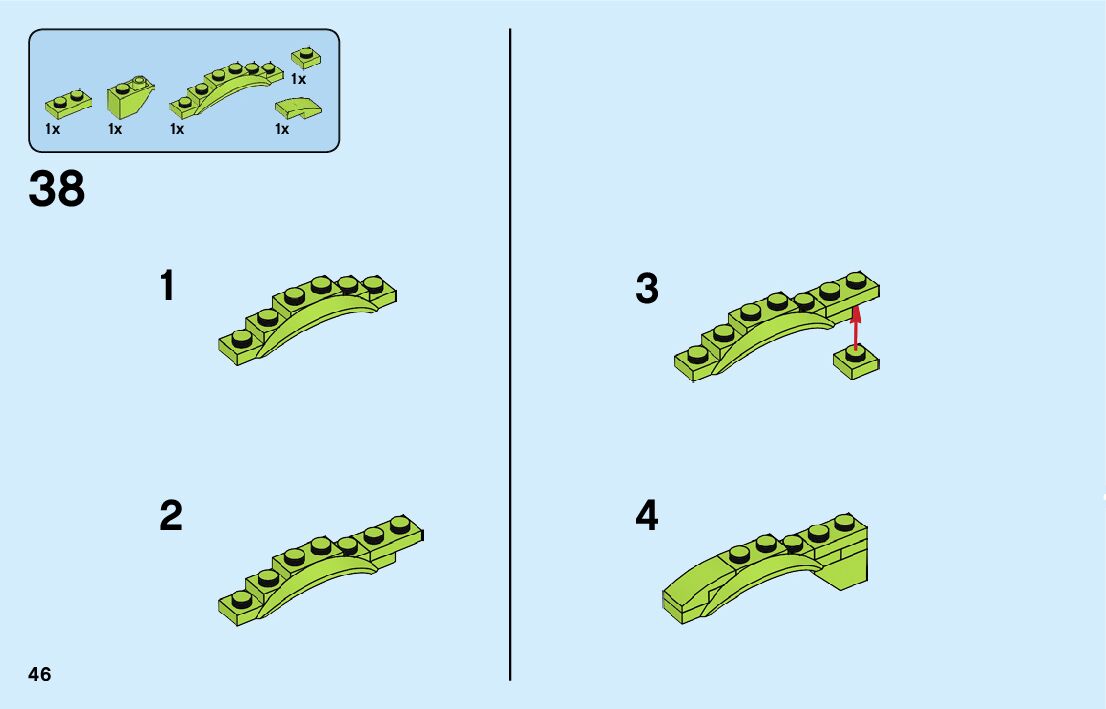 1x 1x 1x 1x 1x

38

1

2

3

4

46