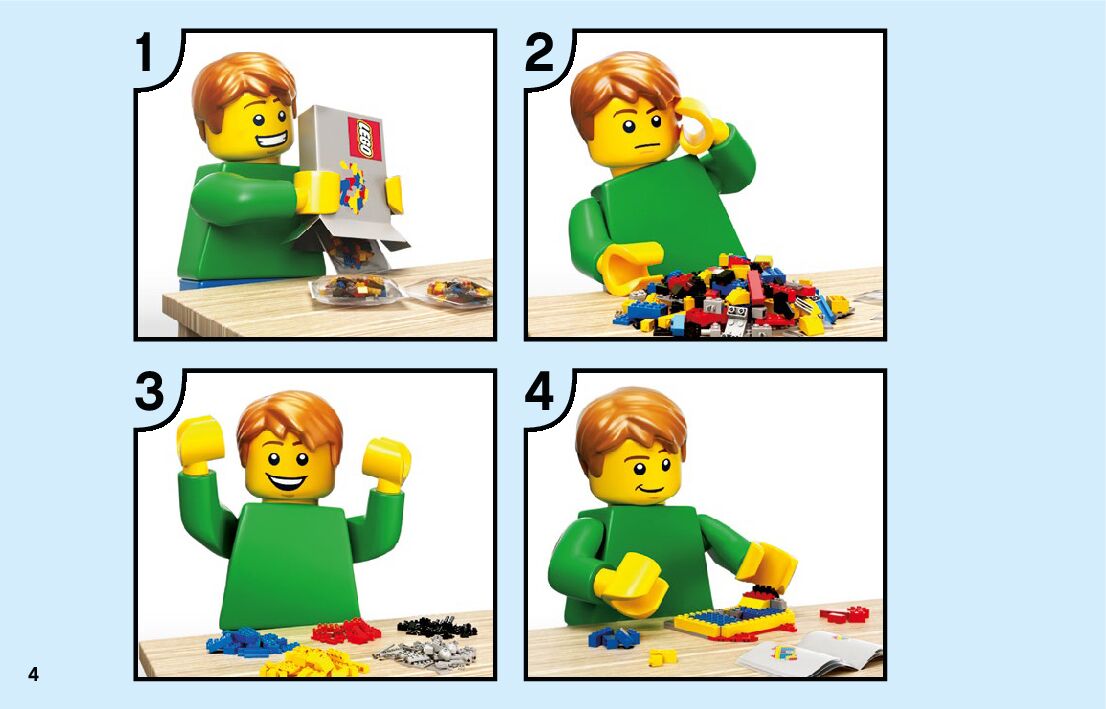 1

LEGO

2

3

4

4