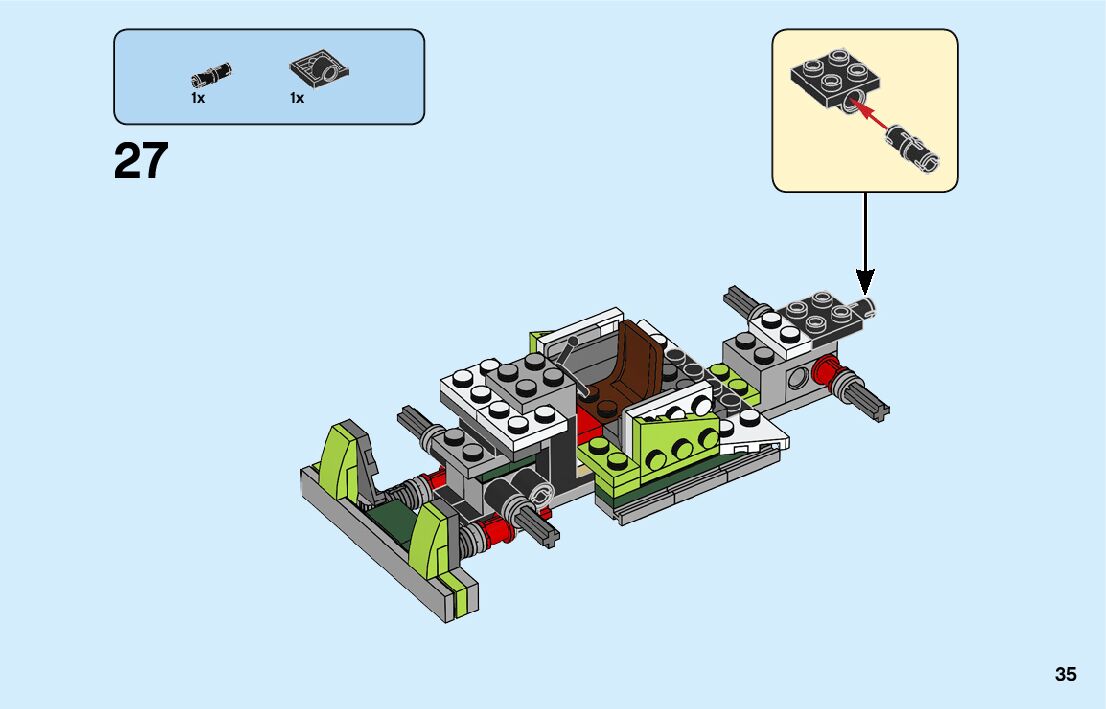 1x 1x

27

35