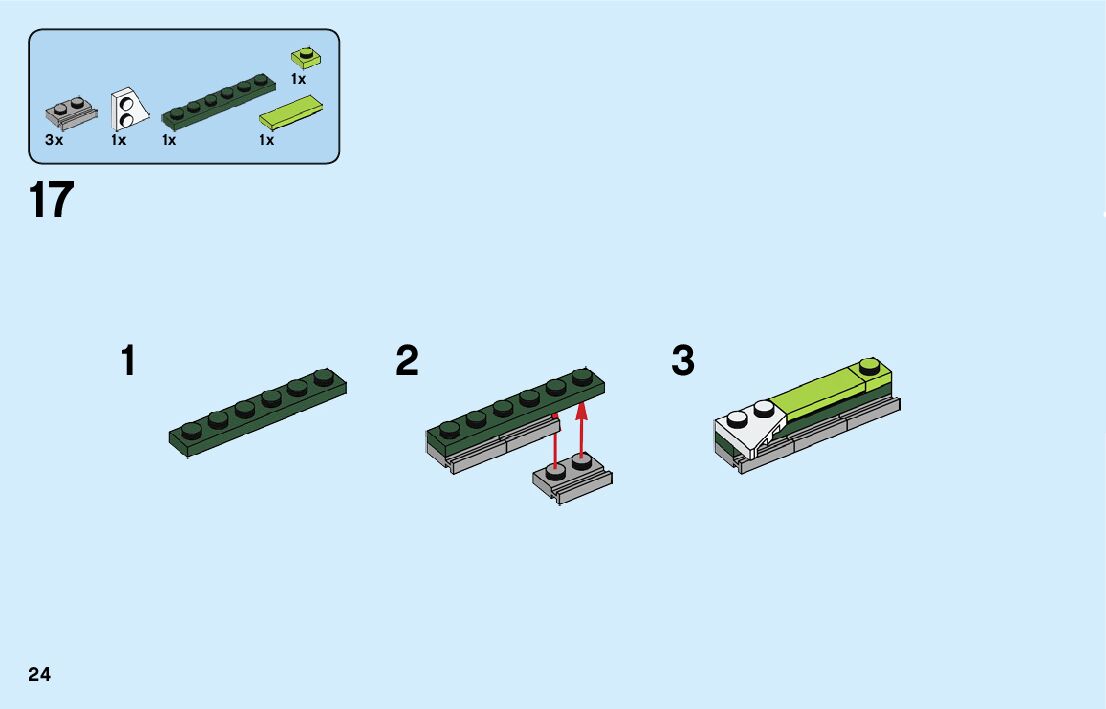 1x

3x 1x 1x 1x

17

1

2

3

24