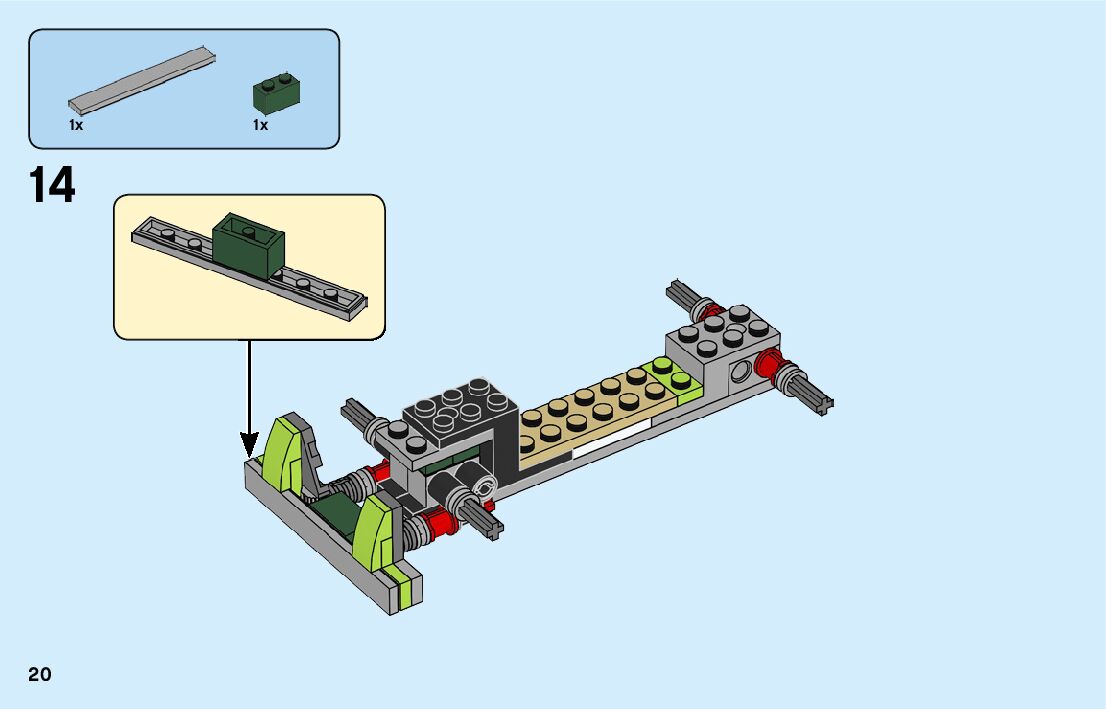 1x
1x

14

20