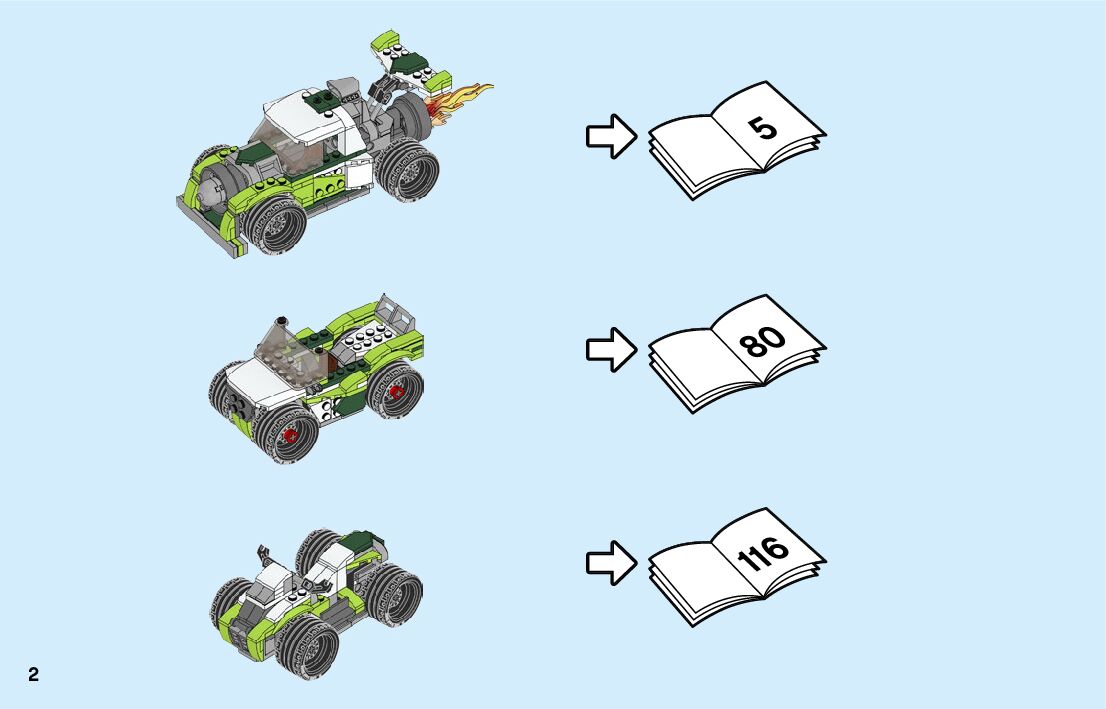 5

80

116

2