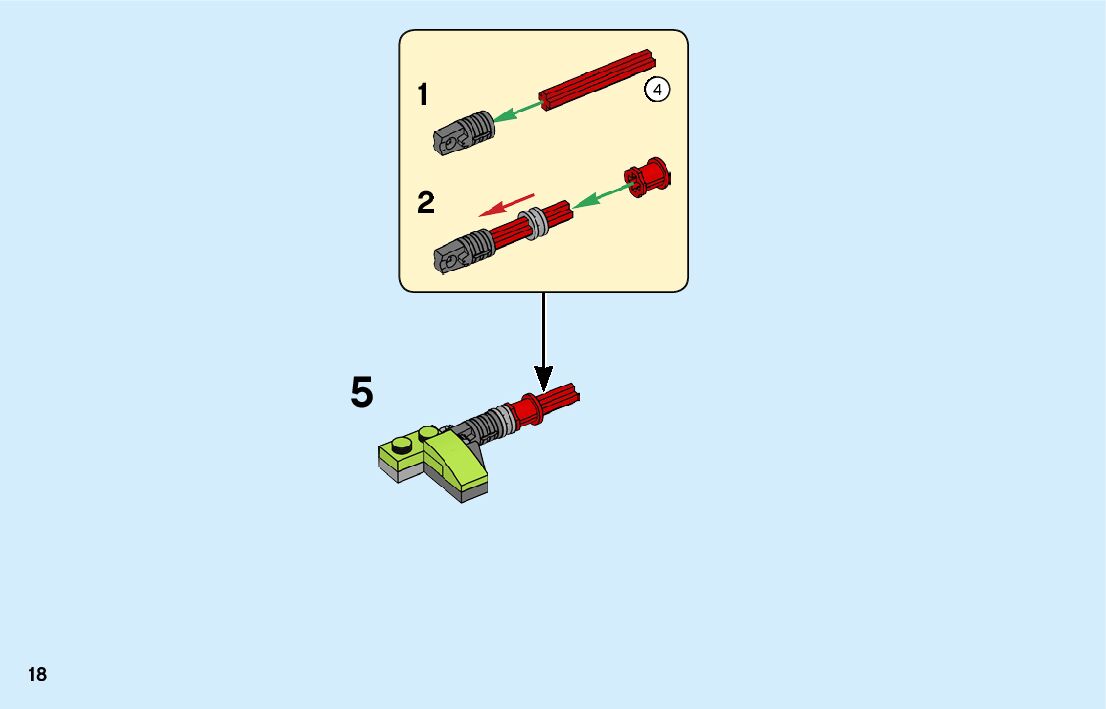 1

4

2

5

18