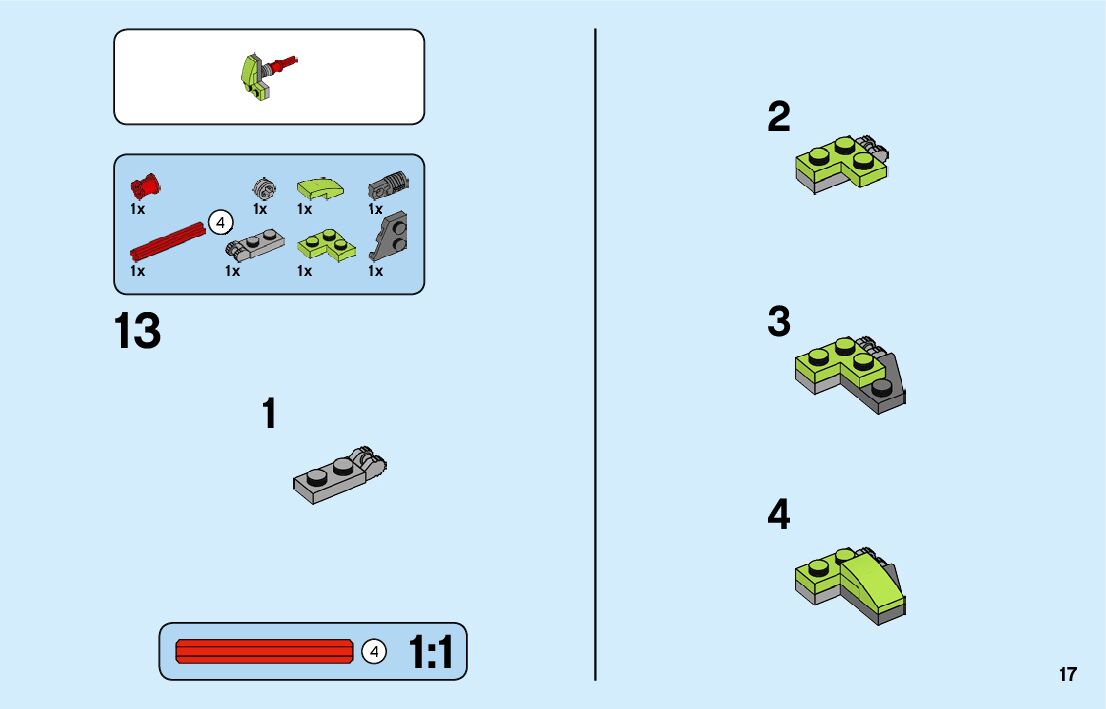 1x 1x 1x 1x
4
1x 1x 1x 1x

13

1

4 1:1

2

3

4

17