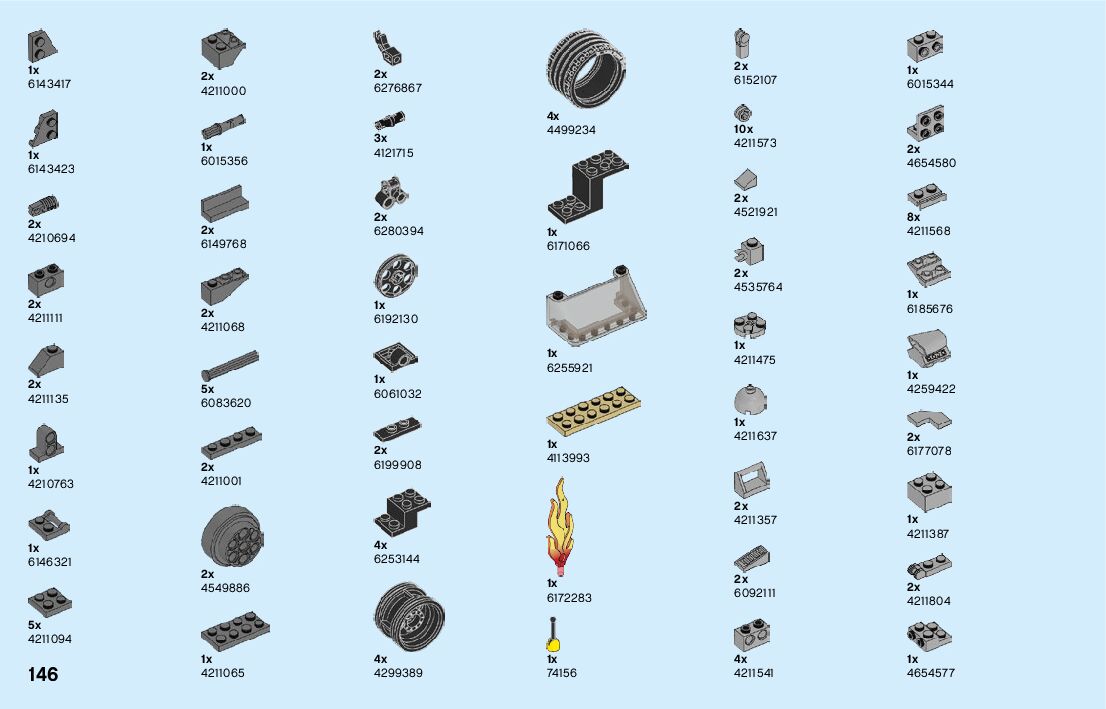 1x
6143417

1x
6143423

2x
4210694

2x
4211111

2x
4211135

1x
4210763

1x
6146321

5x
4211094

146

2x
4211000

1x
6015356

2x
6149768

2x
4211068

5x
6083620

2x
4211001

2x
4549886

1x
4211065

2x
6276867

3x
4121715

2x
6280394

1x
6192130

1x
6061032

2x
6199908

4x
6253144

4x
4299389

4x
4499234

1x
6171066

1x
6255921

1x
4113993

1x
6172283

1x
74156

2x
6152107

10x
4211573

2x
4521921

2x
4535764

1x
4211475

1x
4211637

2x
4211357

2x
6092111

4x
4211541

1x
6015344

2x
4654580

8x
4211568

1x
6185676

1x
4259422

2x
6177078

1x
4211387

2x
4211804

1x
4654577