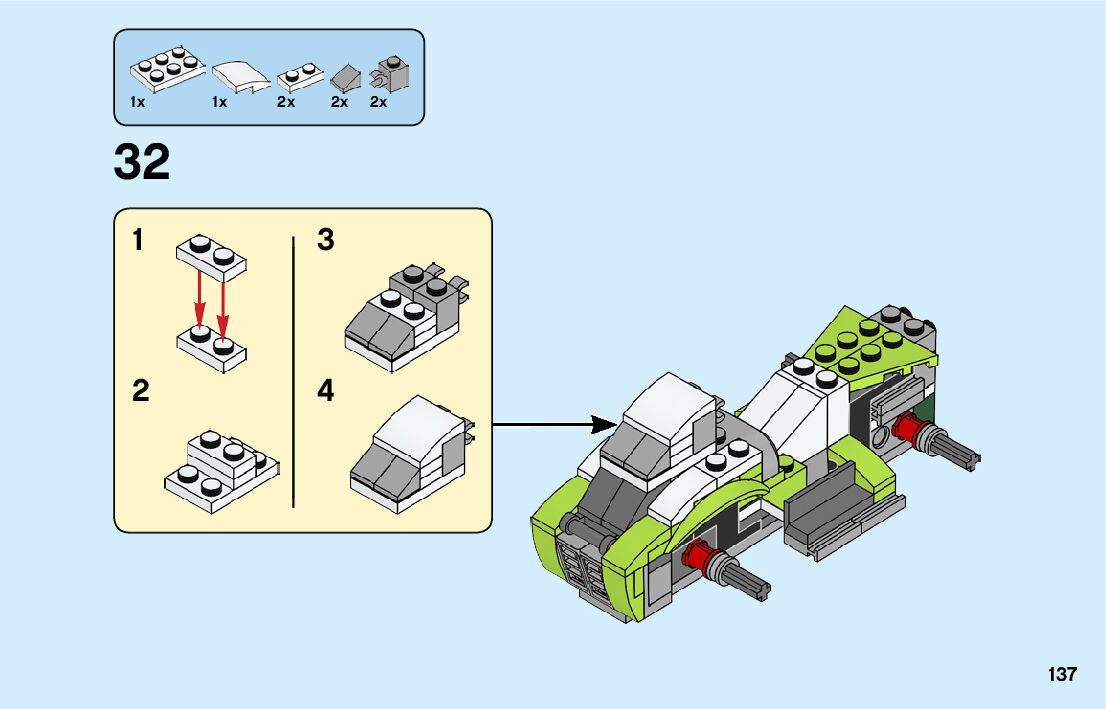 1x 1x 2x 2x 2x

32

1

2

3

4

137