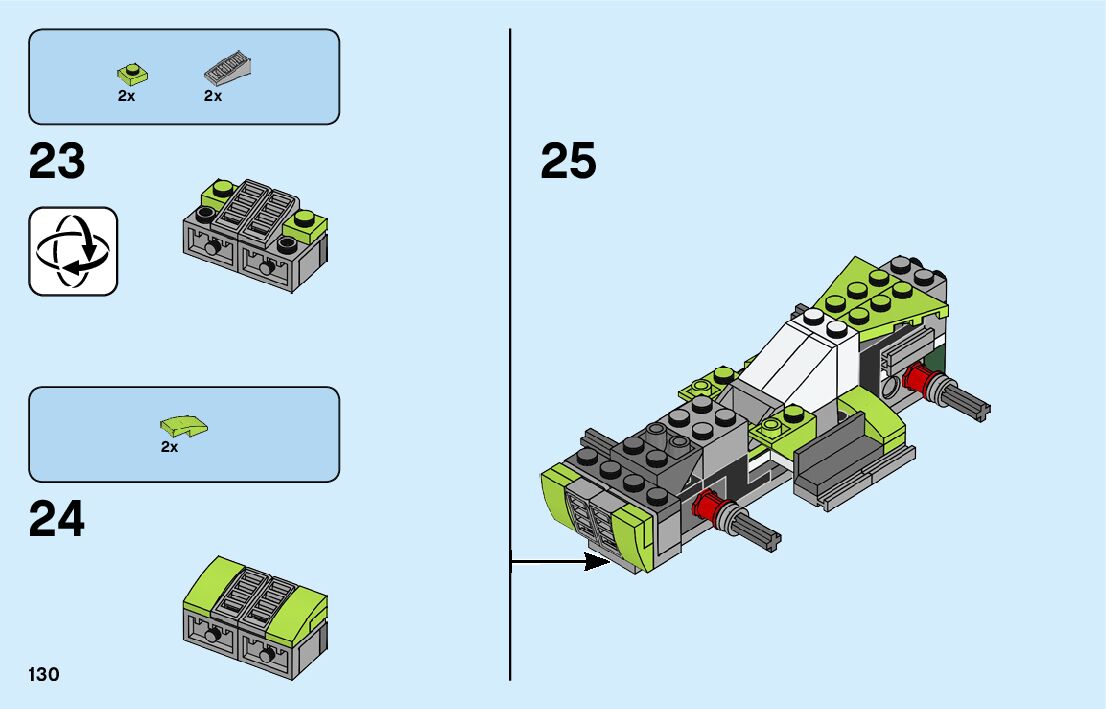 2x 2x

23

2x

24

130

25