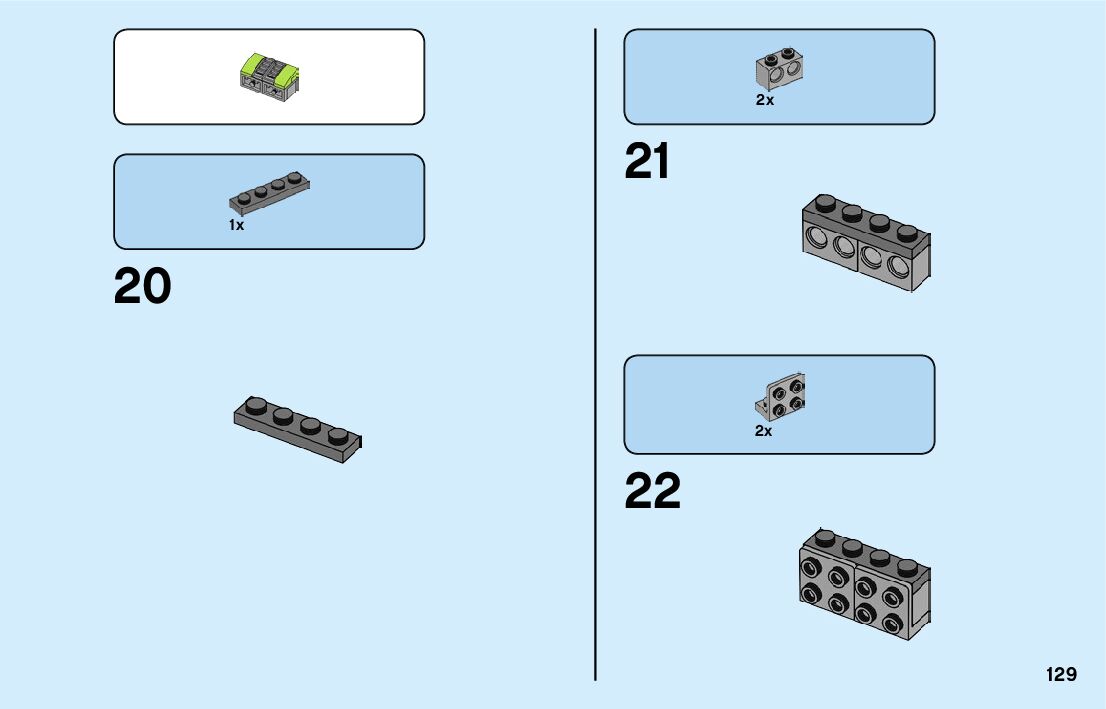 1x

20

2x

21

2x

22

129