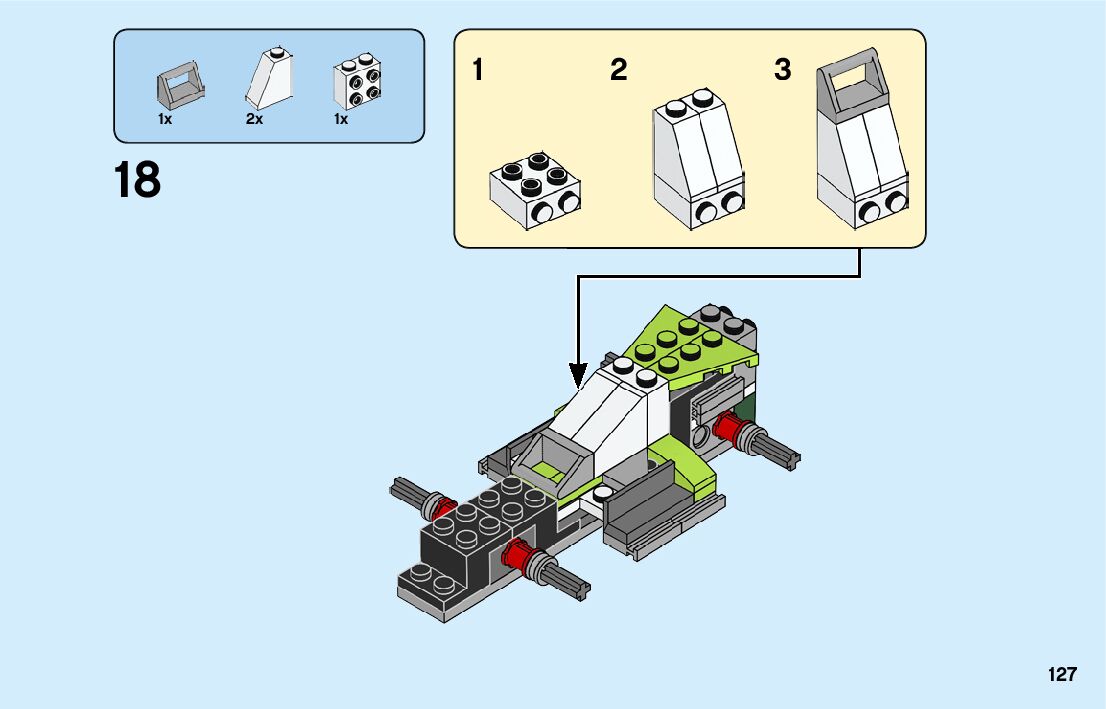 1x 2x 1x

18

1 2 3

127