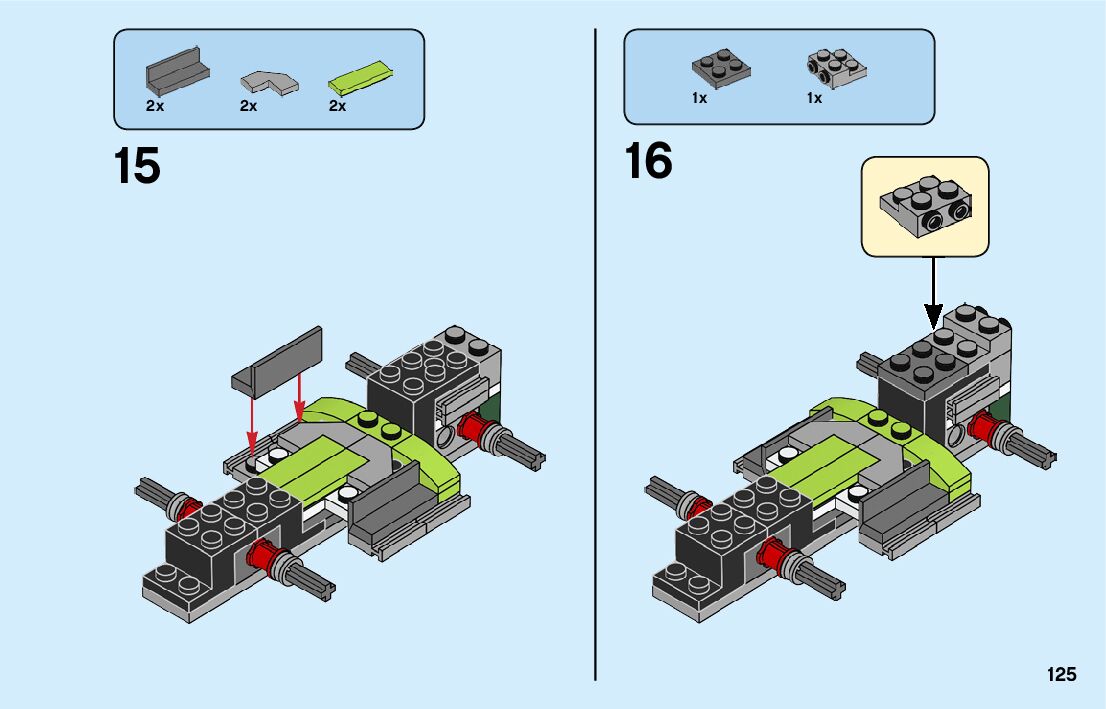 2x 2x 2x

15

1x 1x

16

125