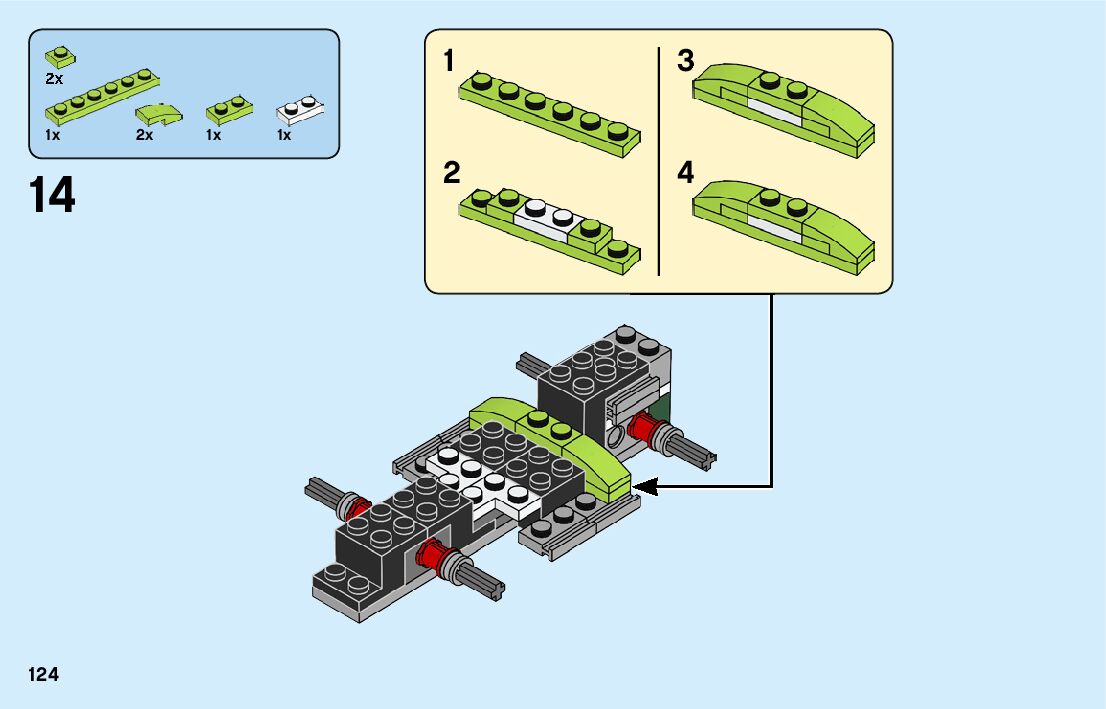 2x
1x
2x
1x
1x

14

1
2
3
4

124