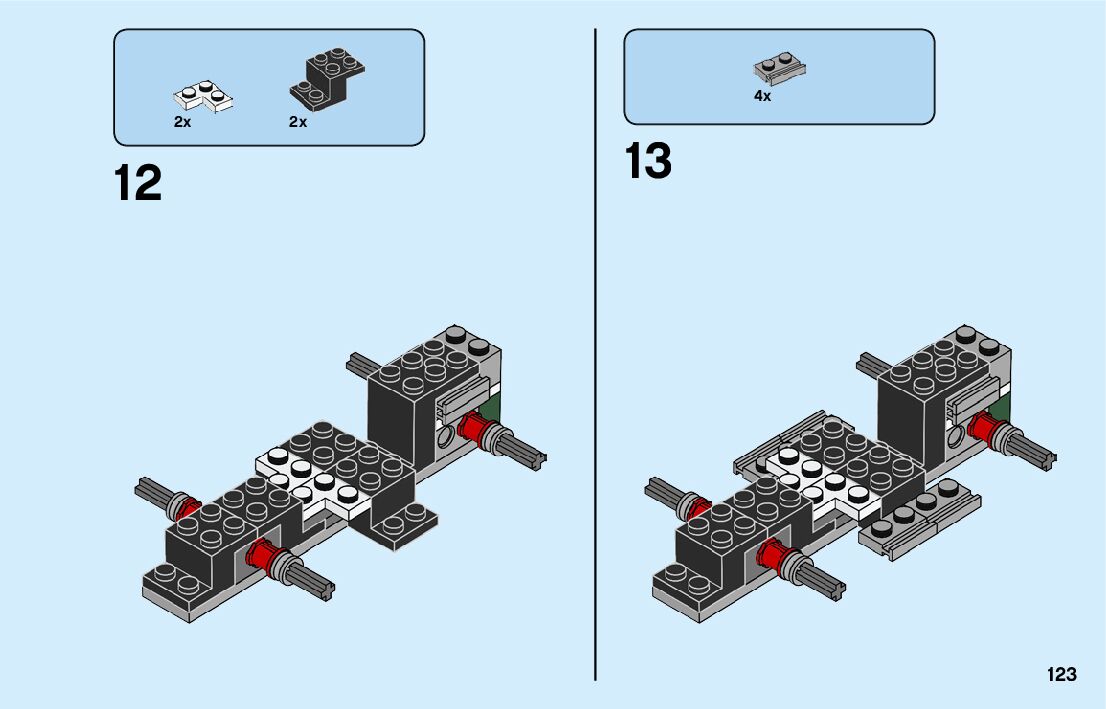 2x 2x

12

4x

13

123