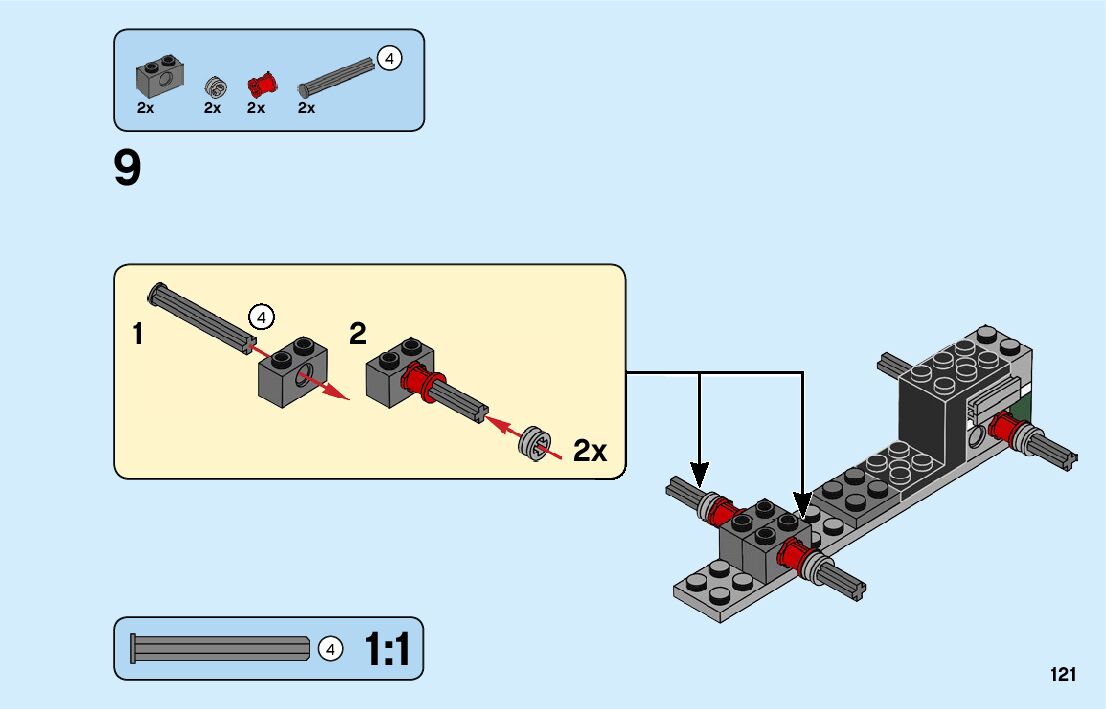 4
2x 2x 2x 2x

9

1
4
2
2x

4 1:1

121