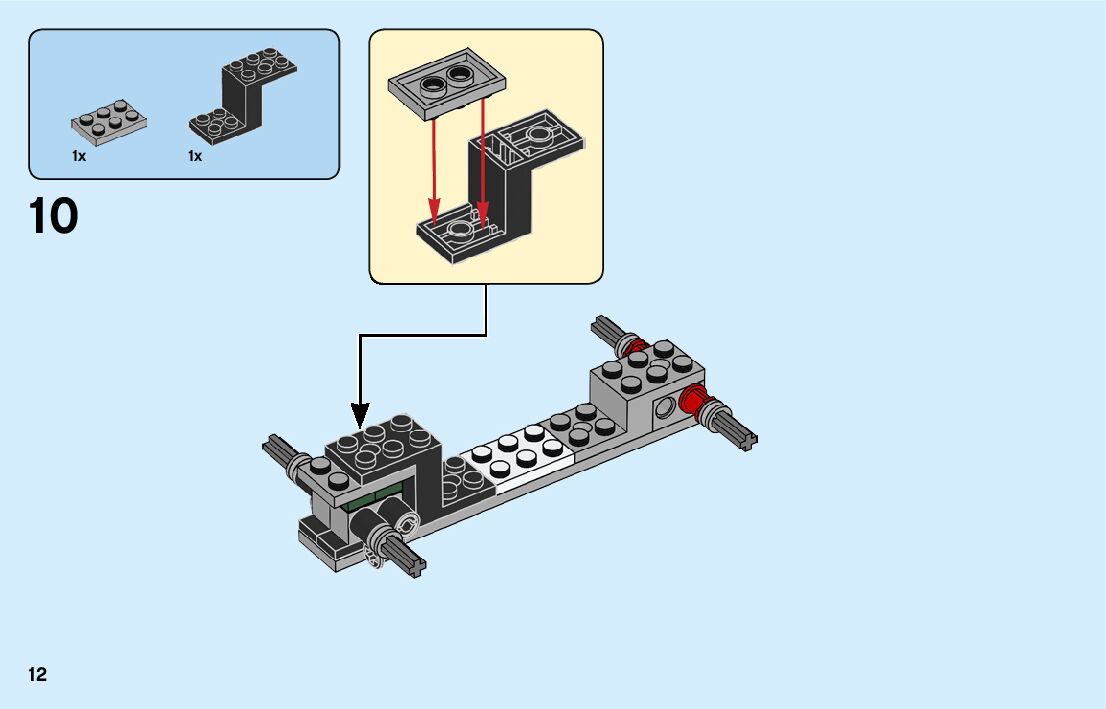 1x
1x

10

12