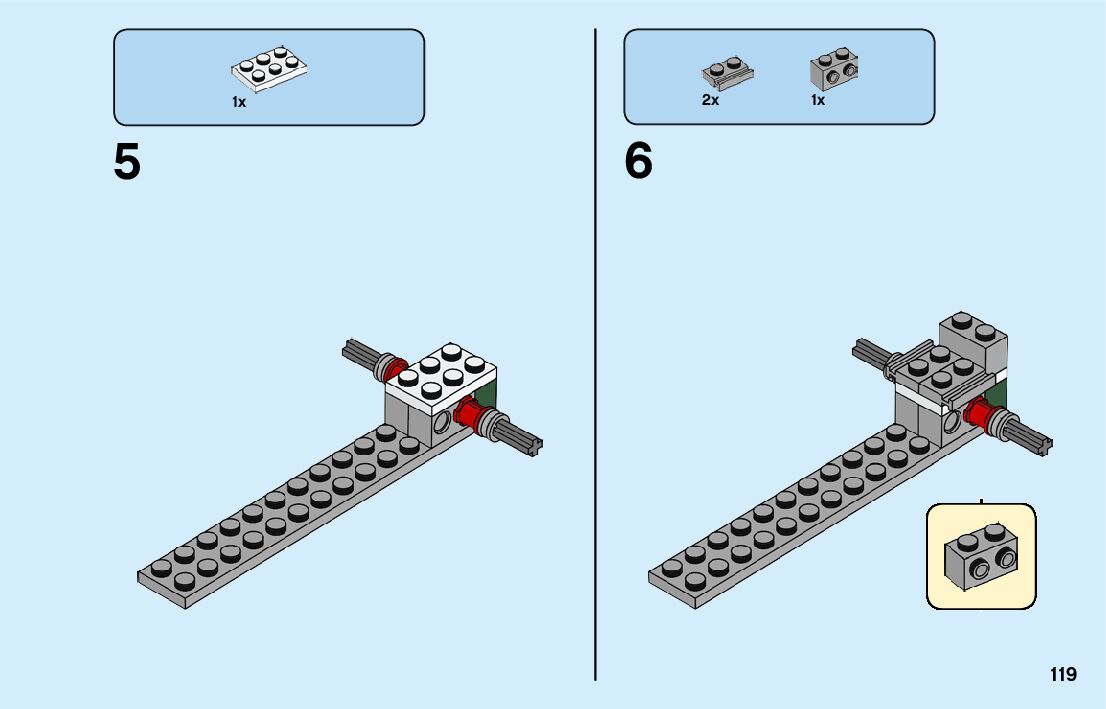 1x

5

2x 1x

6

119