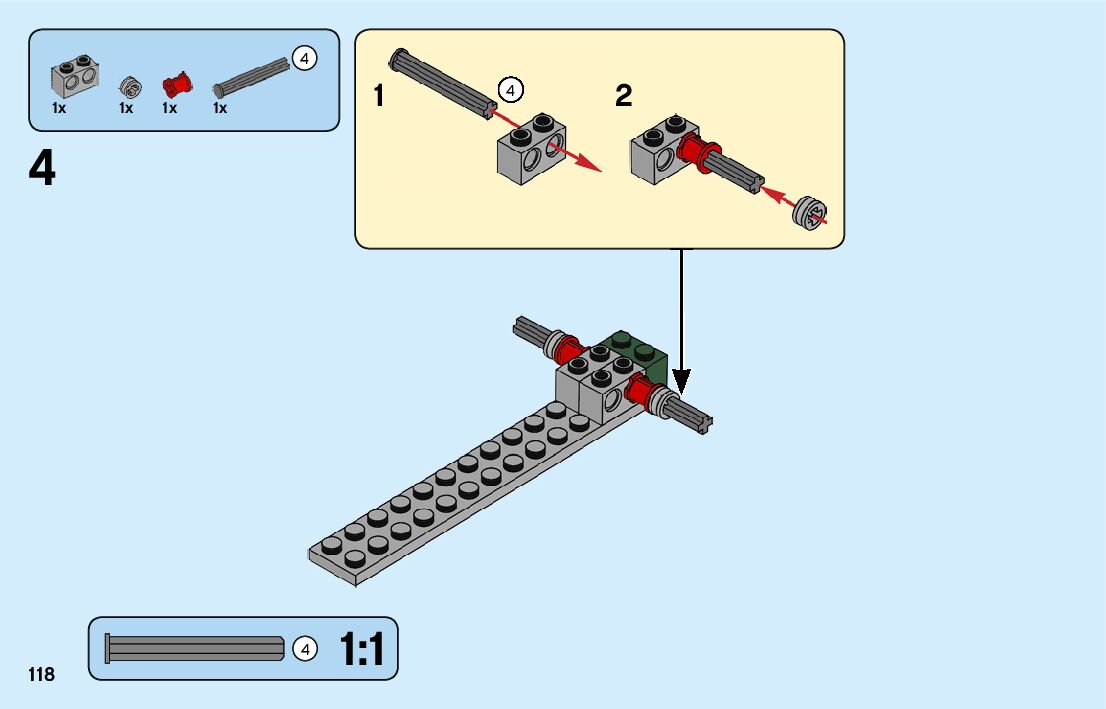 1x 1x 1x 1x 4

4

1 4

2

4 1:1

118