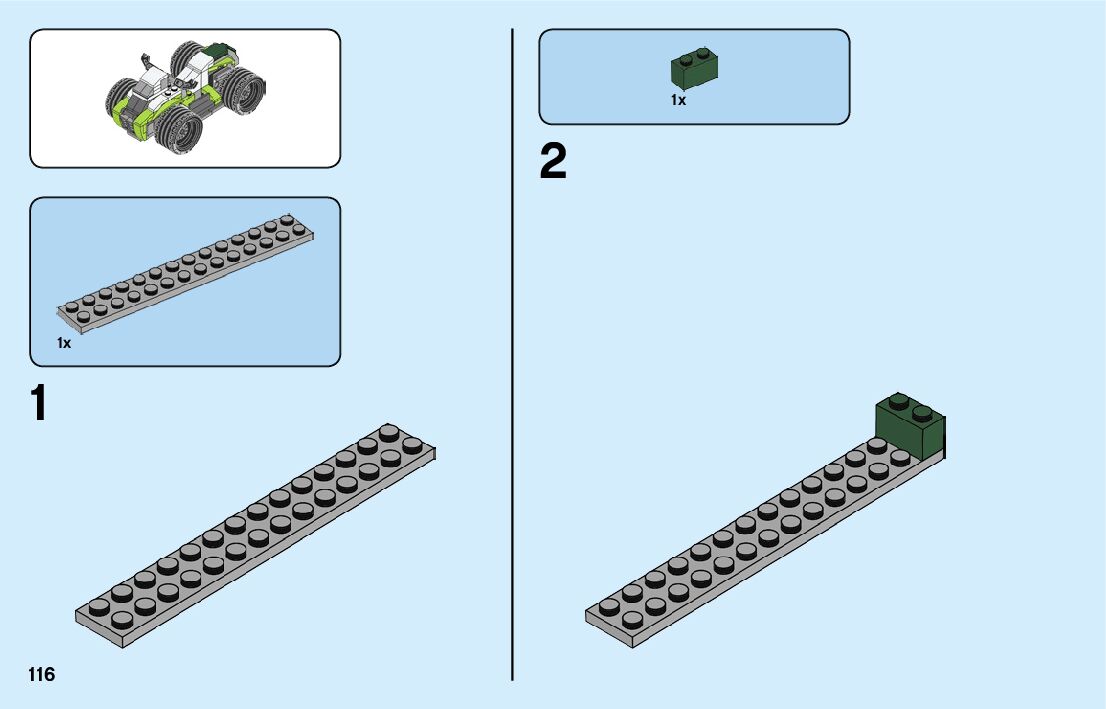 1x

1

116

1x

2