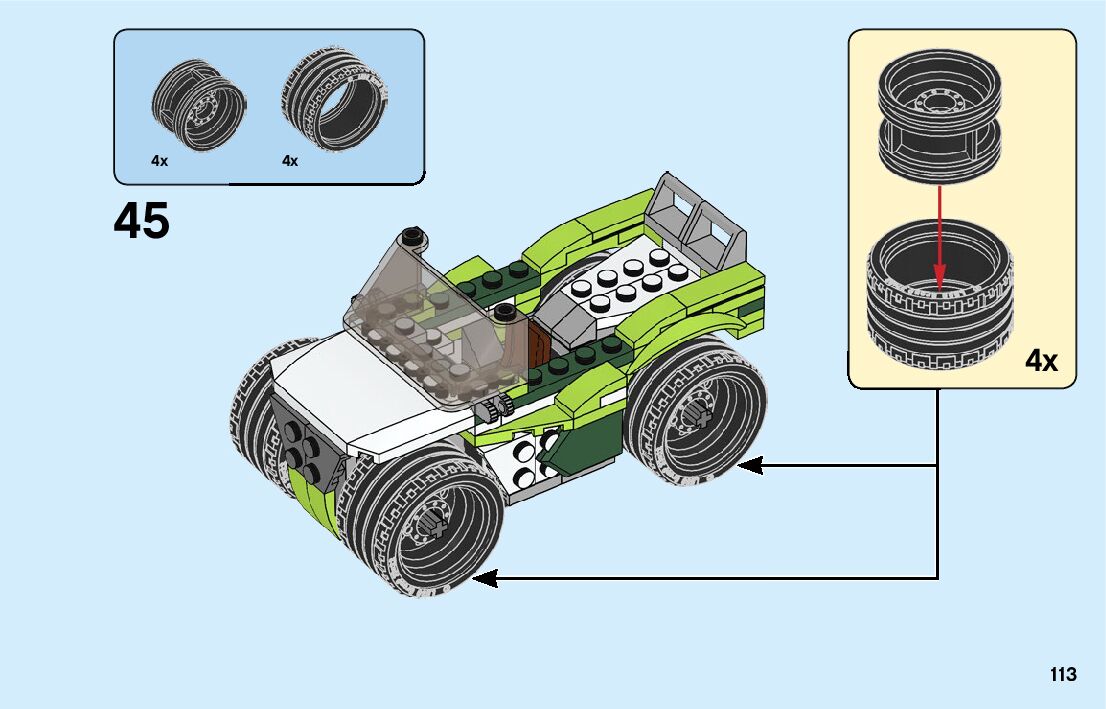 4x
4x
45
4x
113