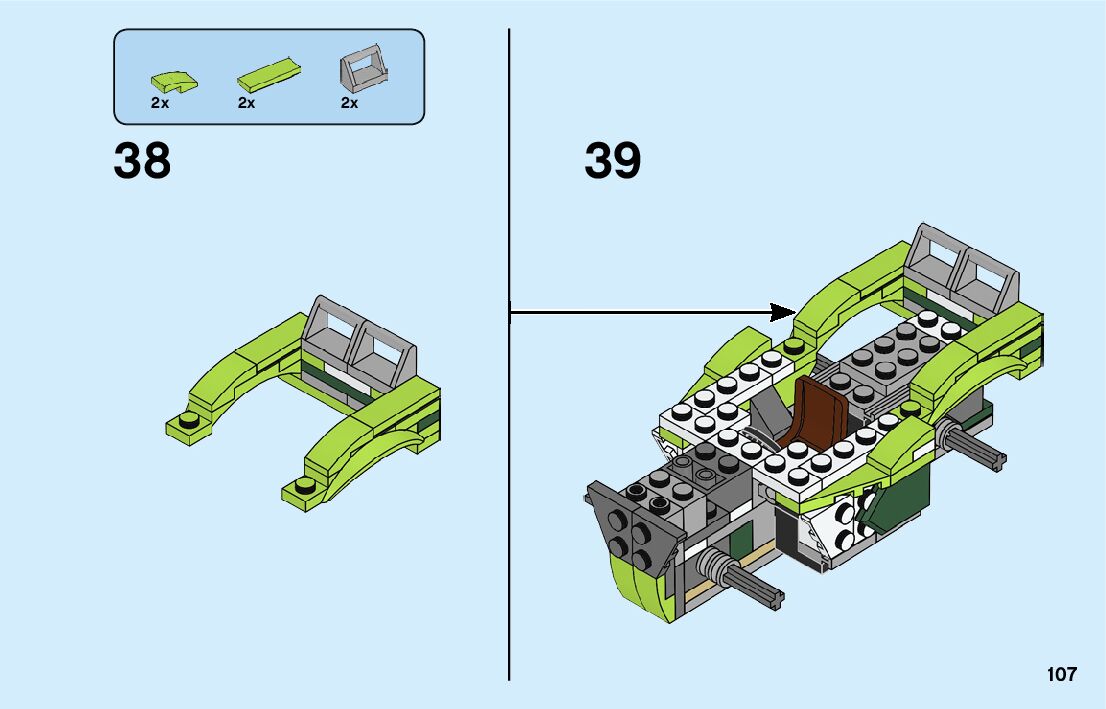 2x 2x 2x

38

39

107